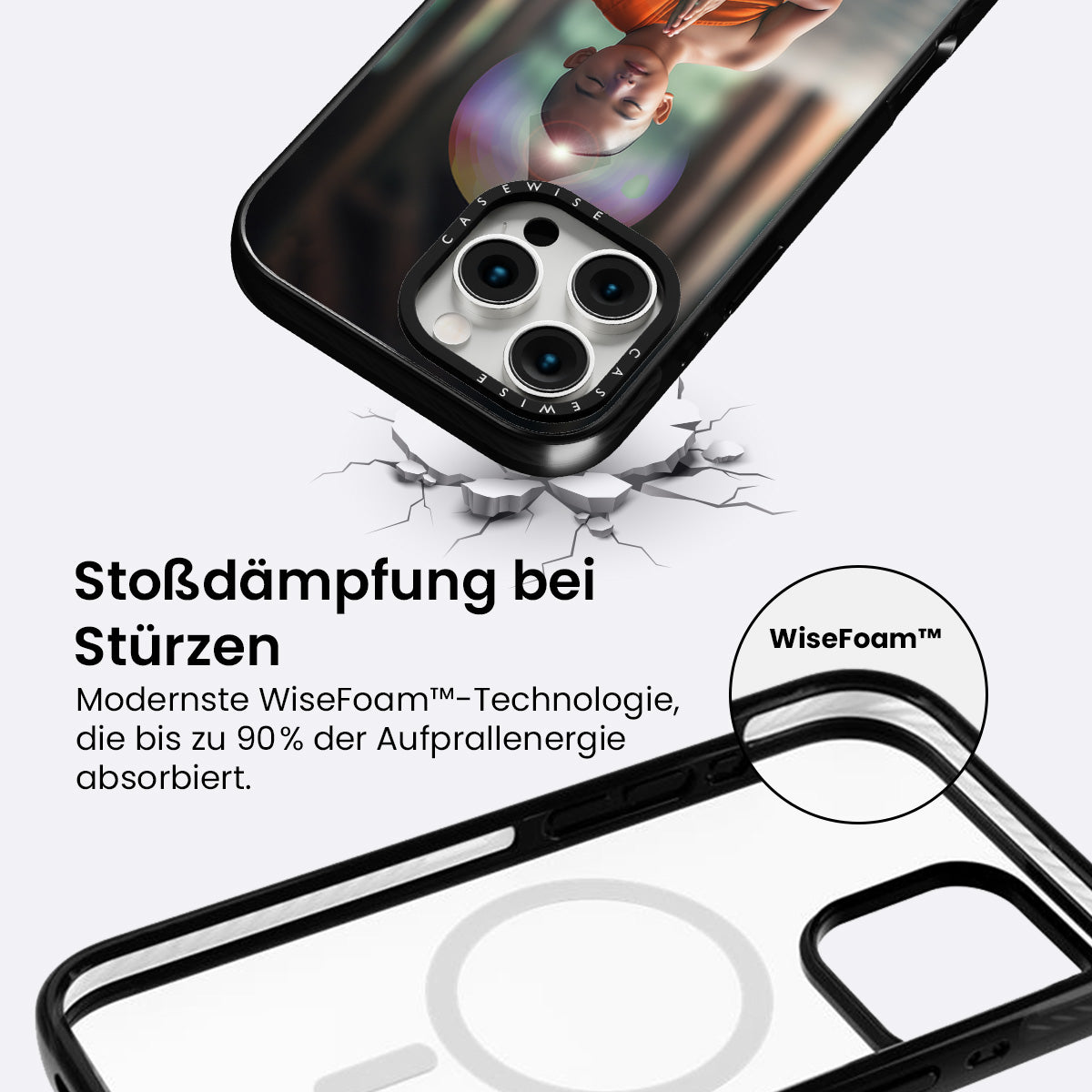 CASEWISE

CASEWISE

Stoßdämpfung bei Stürzen

Modernste WiseFoam™-Technologie, die bis zu 90% der Aufprallenergie absorbiert.

WiseFoam™