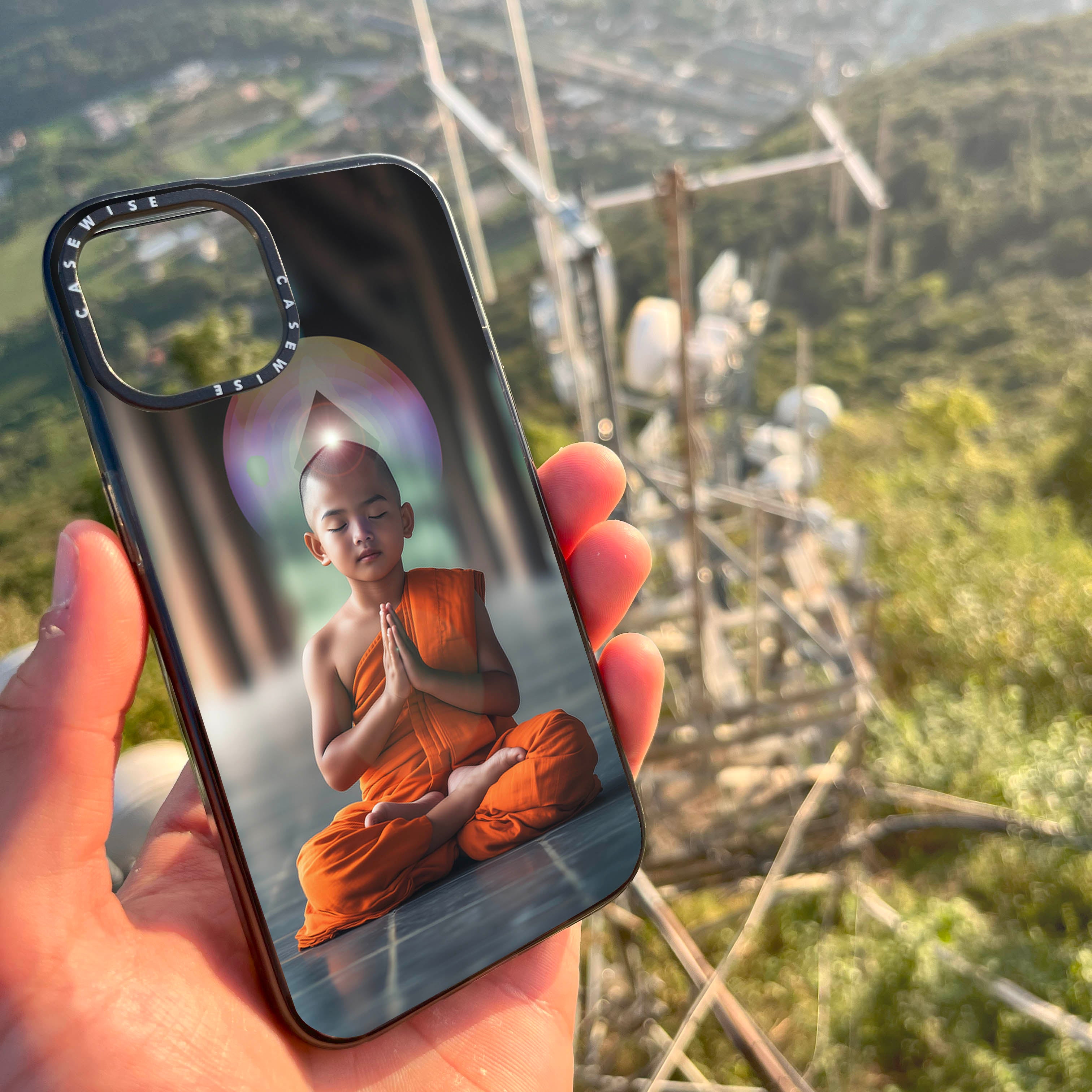 CASEWISE CASEWISE