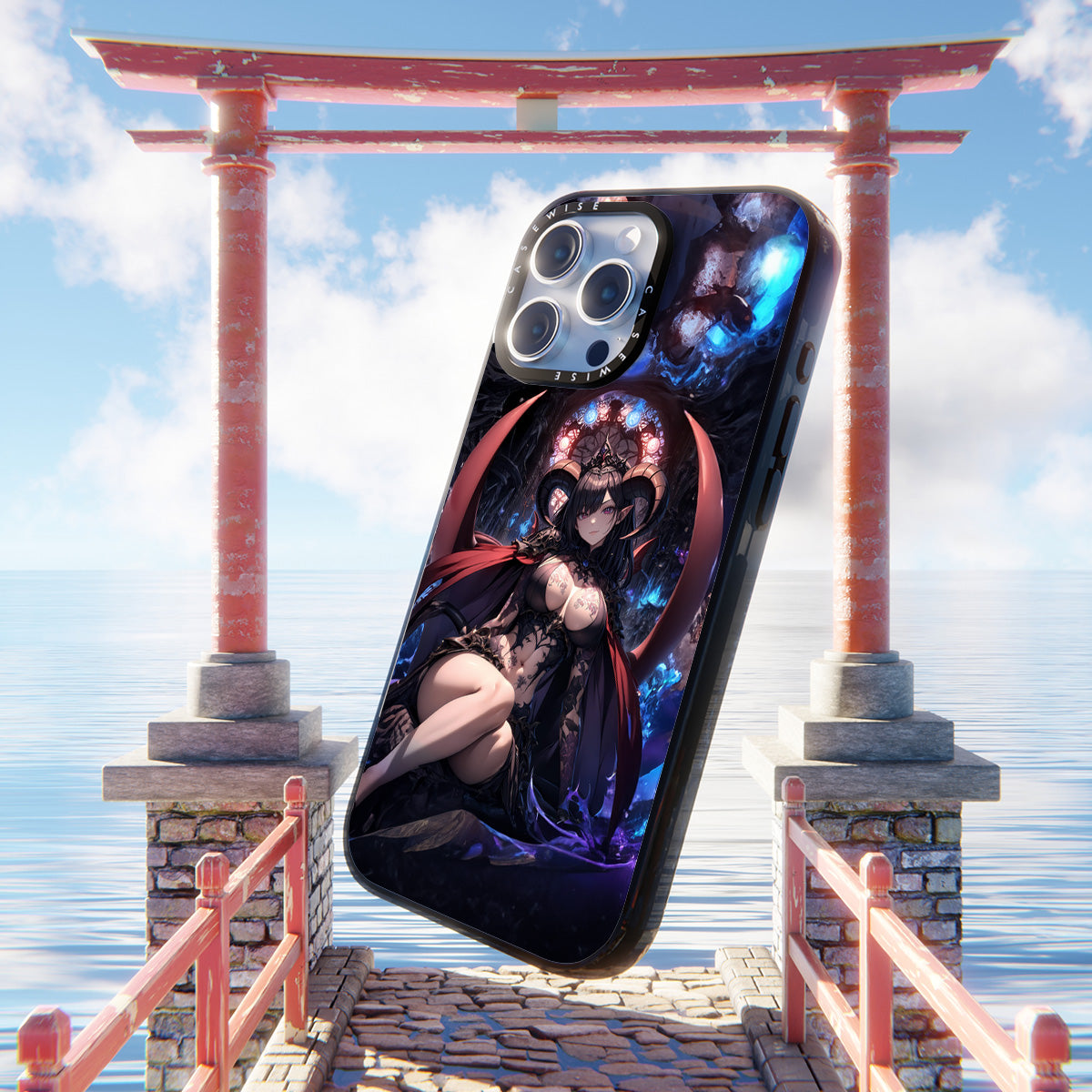 CASEWISE CASEWISE