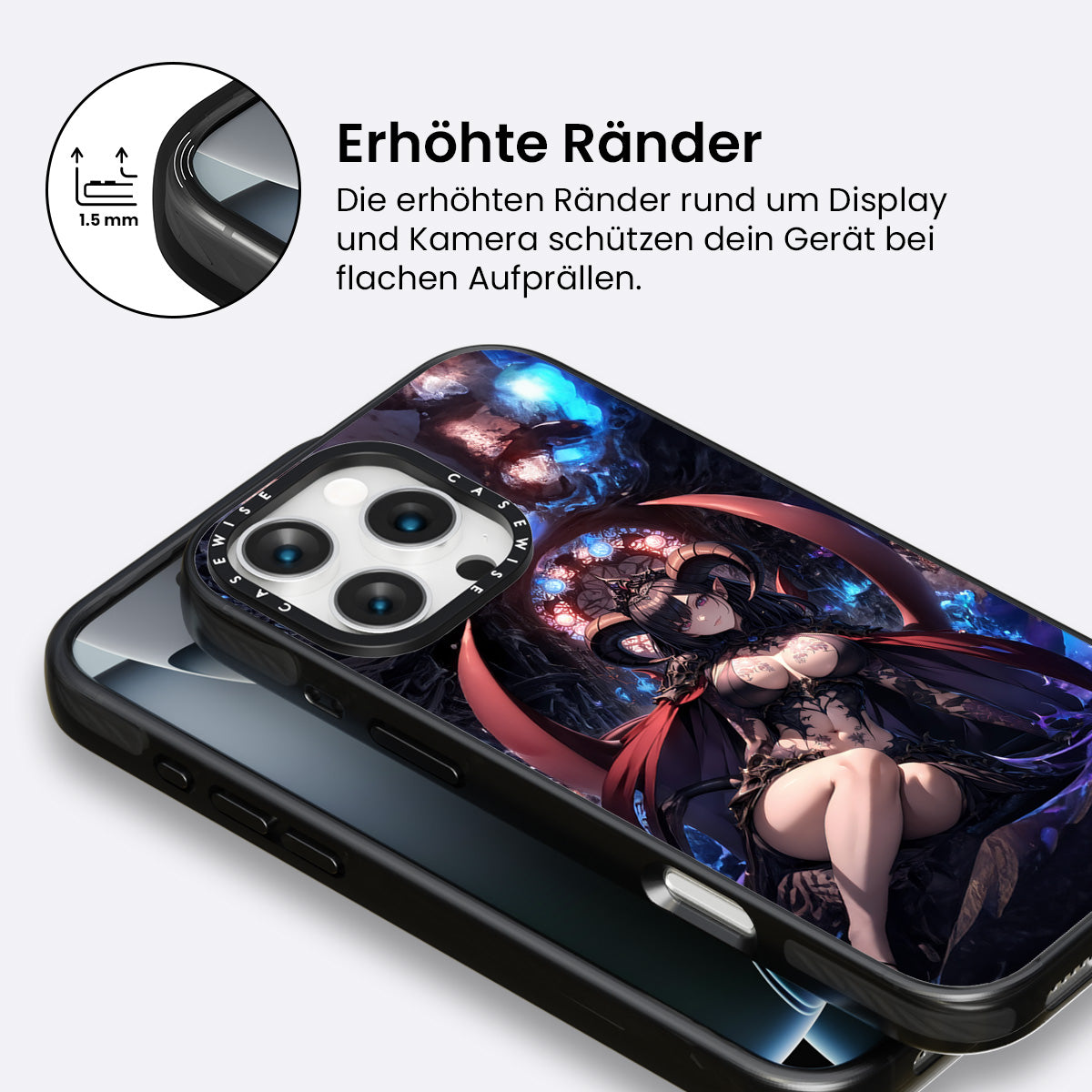 1.5 mm

Erhöhte Ränder

Die erhöhten Ränder rund um Display und Kamera schützen dein Gerät bei flachen Aufprällen.

CASEWISE CASEWISE