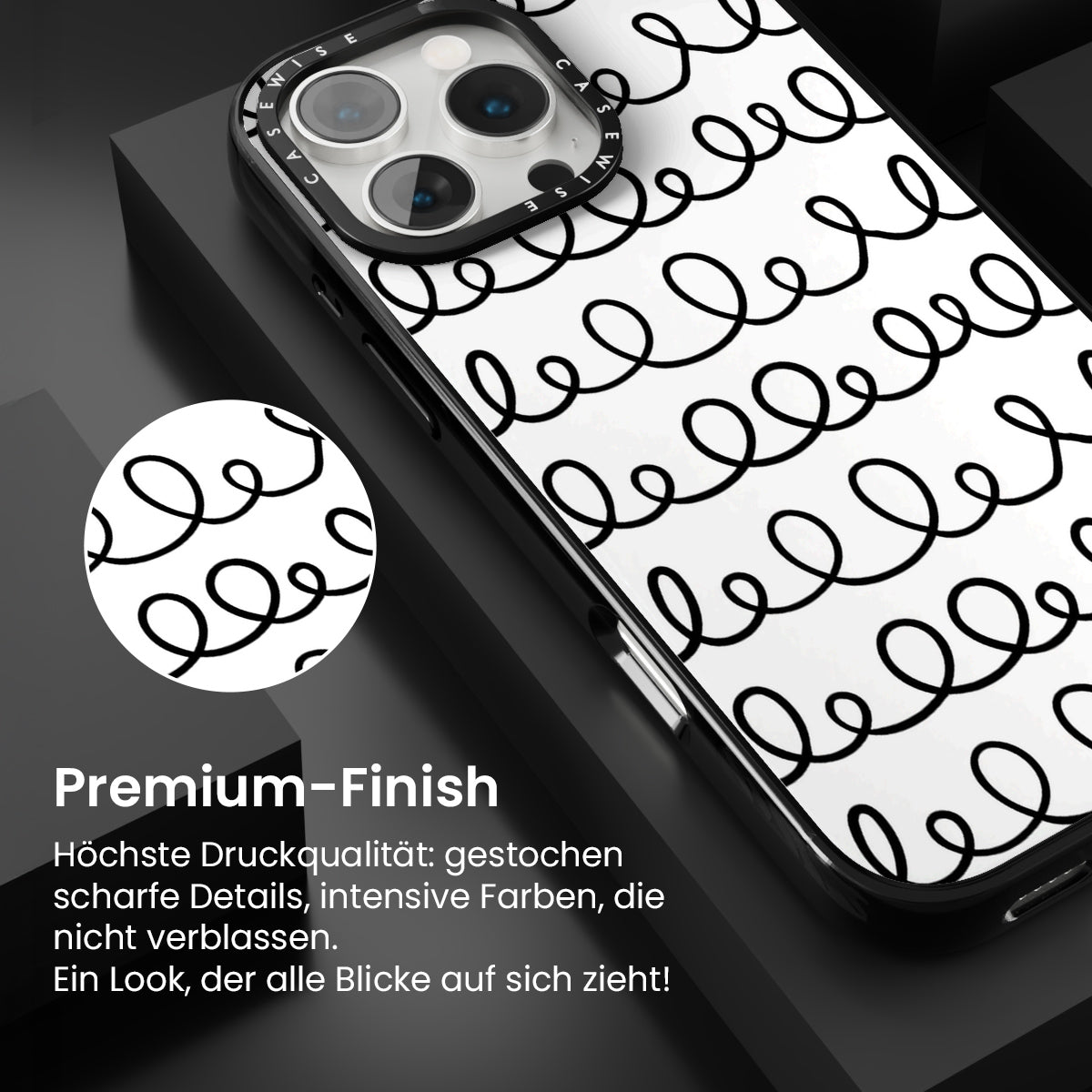 CASEWISE CASEWISE

Premium-Finish

Höchste Druckqualität: gestochen scharfe Details, intensive Farben, die nicht verblassen.
Ein Look, der alle Blicke auf sich zieht!