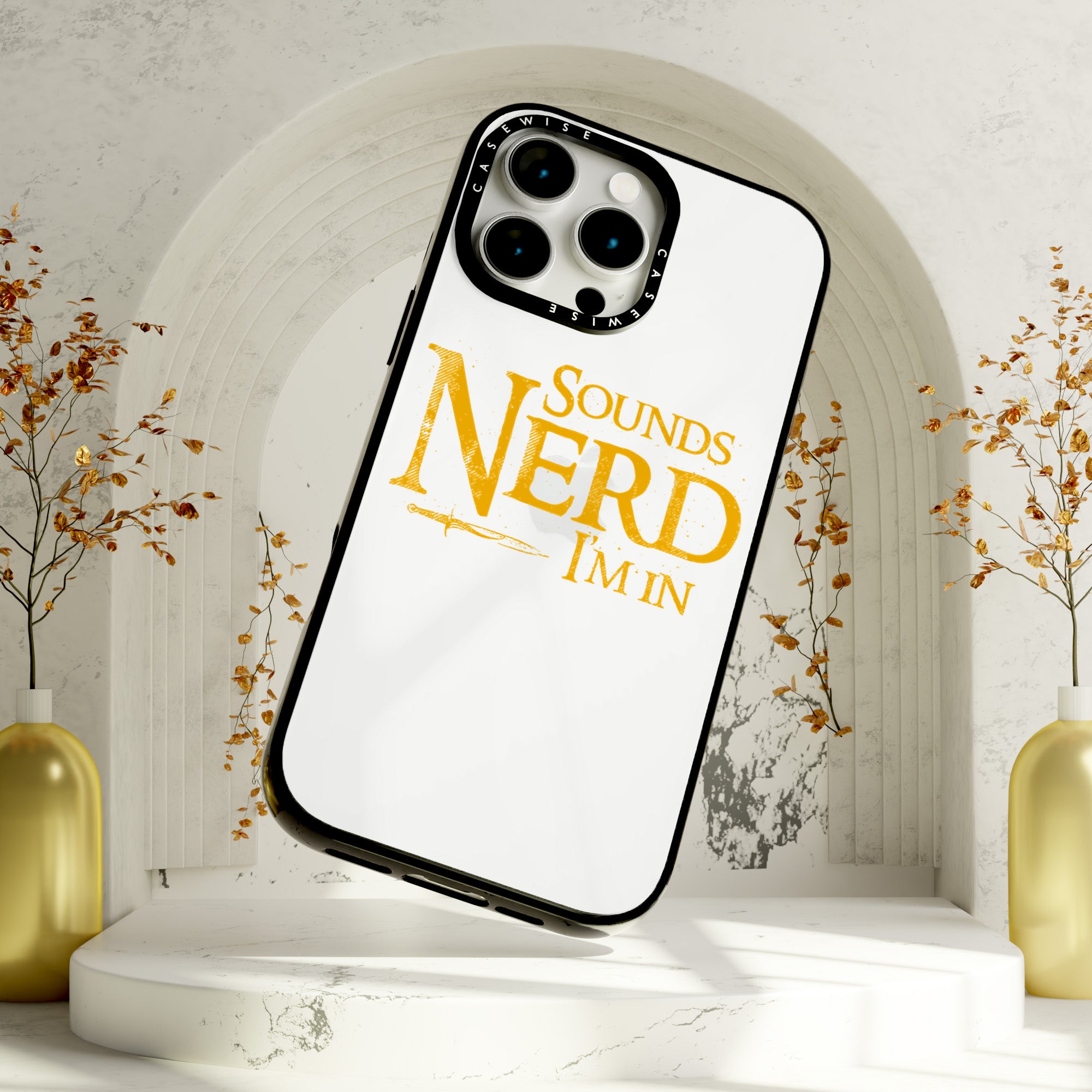 CASEWISE
CASEWISE

SOUNDS
NERD
I'M IN