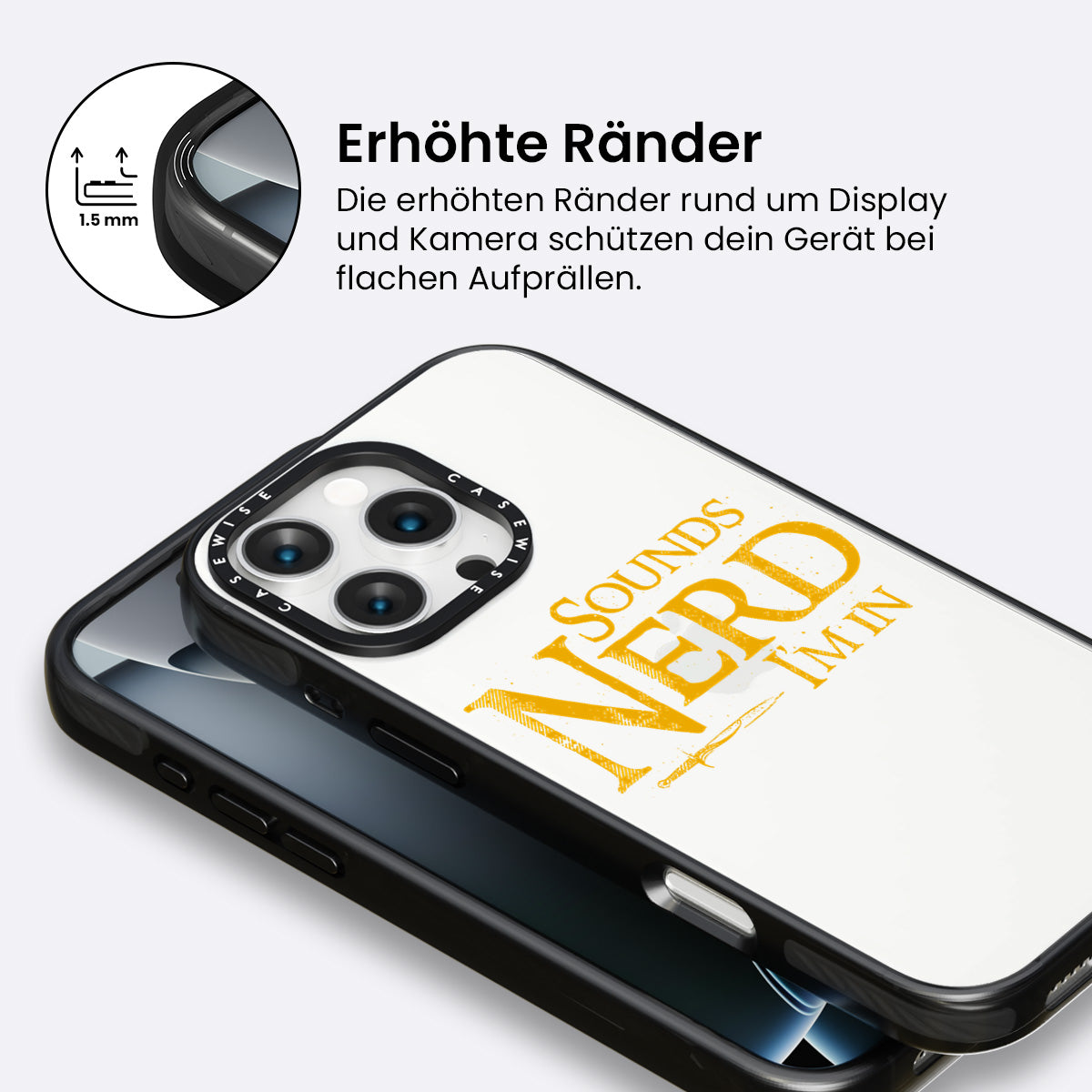 1.5 mm

Erhöhte Ränder

Die erhöhten Ränder rund um Display und Kamera schützen dein Gerät bei flachen Aufprällen.

CASEWISE CASEWISE

SOUNDS NERD I'M IN