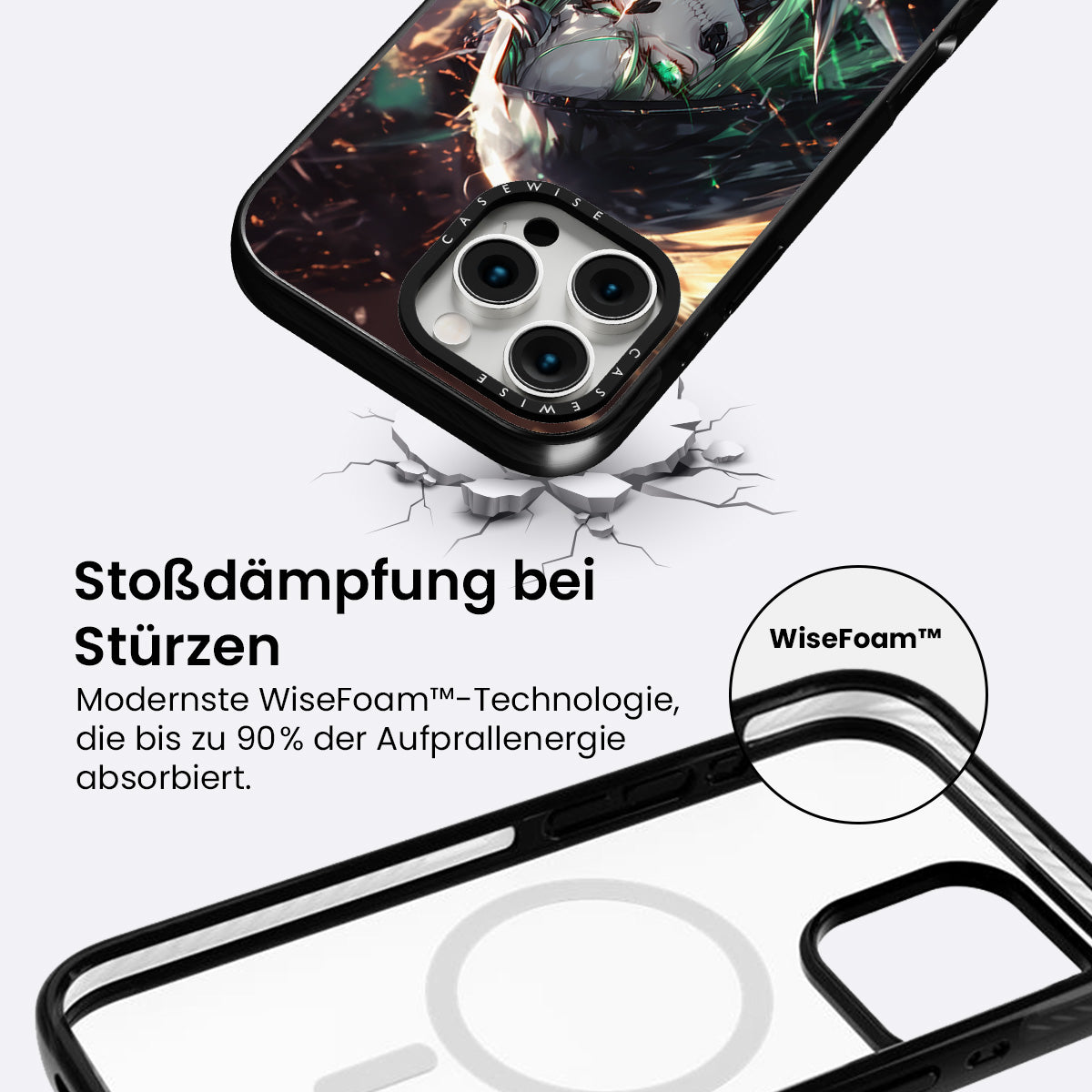 CASEWISE

CASEWISE

Stoßdämpfung bei Stürzen

Modernste WiseFoam™-Technologie, die bis zu 90% der Aufprallenergie absorbiert.

WiseFoam™