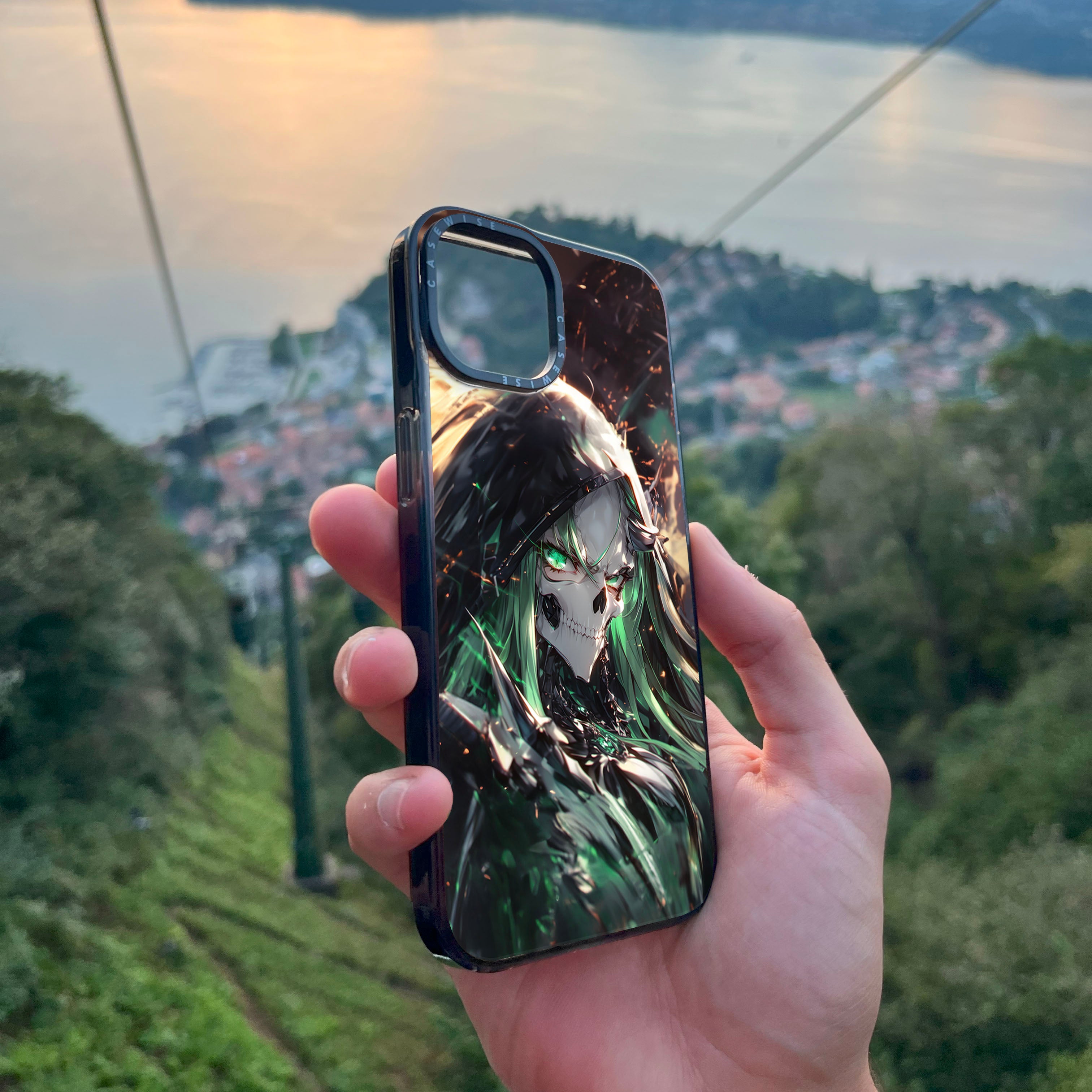 CASEWISE
CASEWISE