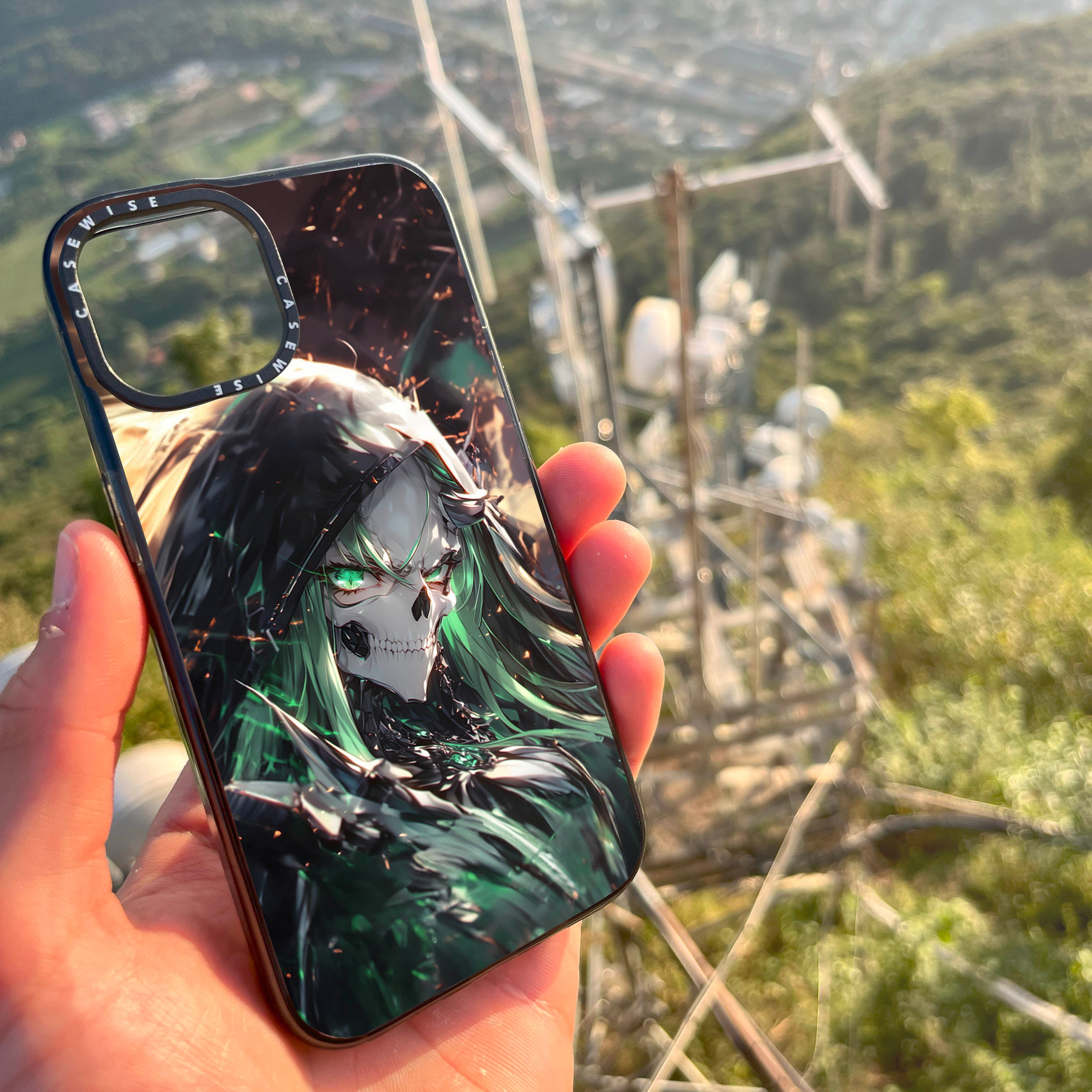 CASEWISE CASEWISE