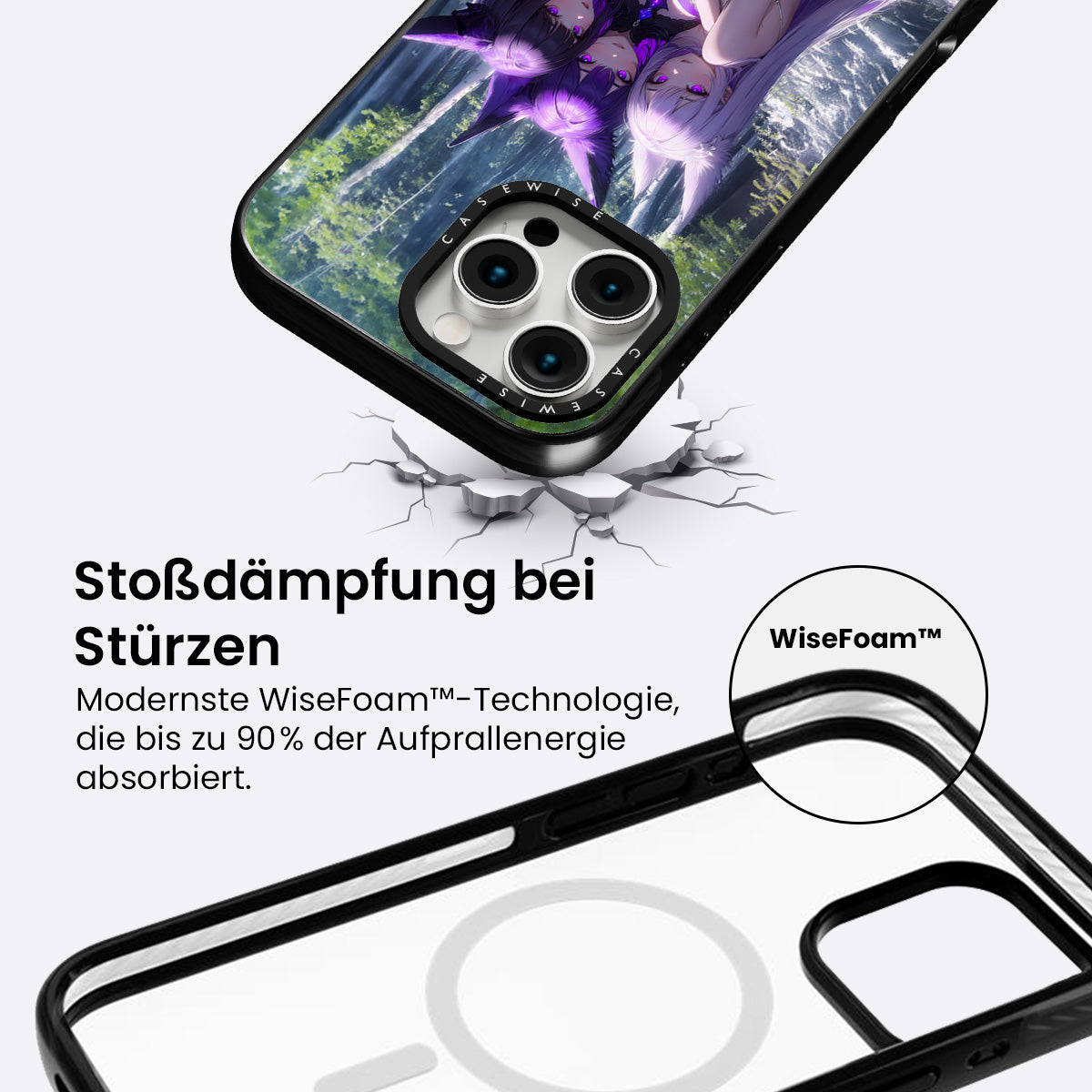 CASEWISE

CASEWISE

Stoßdämpfung bei Stürzen

Modernste WiseFoam™-Technologie, die bis zu 90% der Aufprallenergie absorbiert.

WiseFoam™