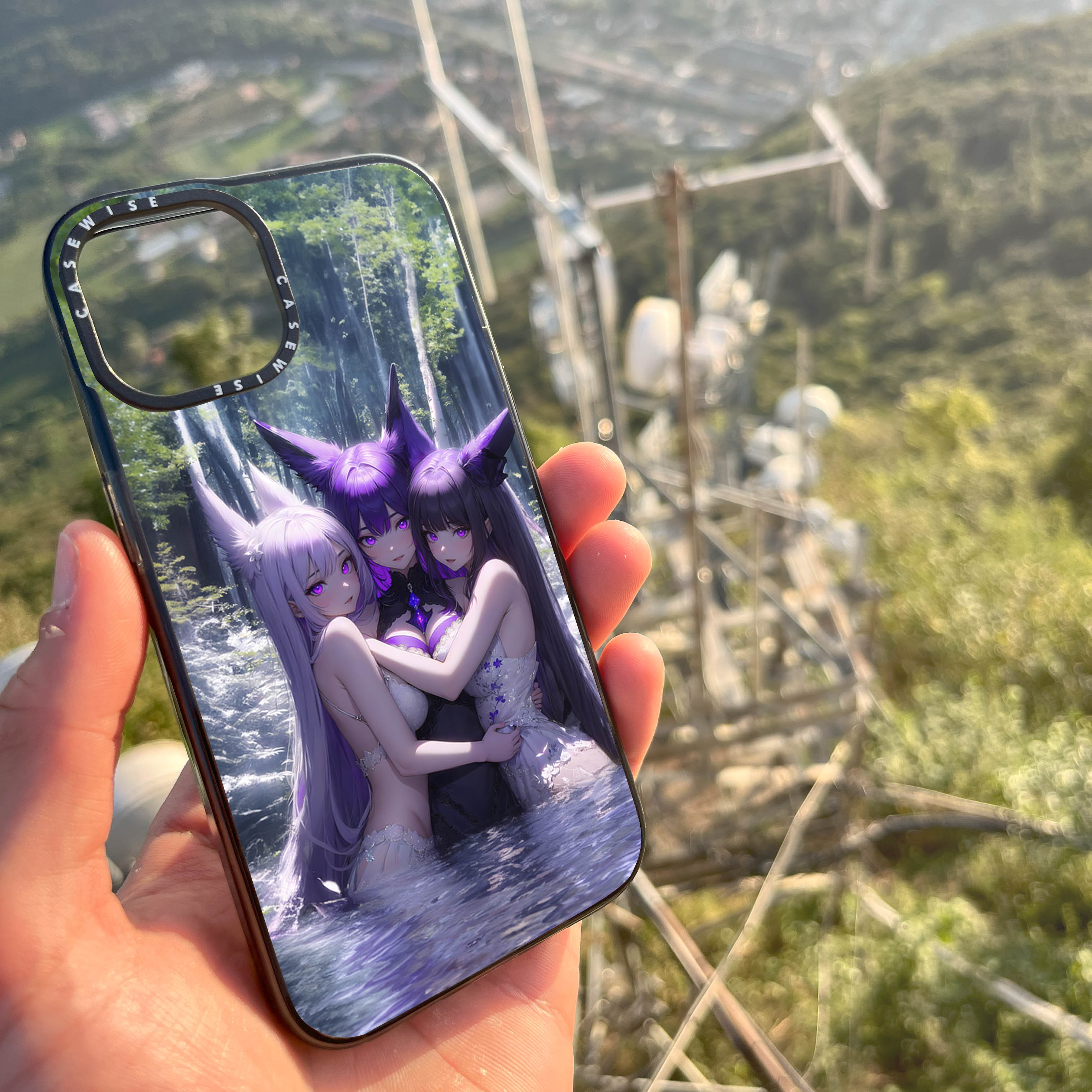 CASEWISE CASEWISE