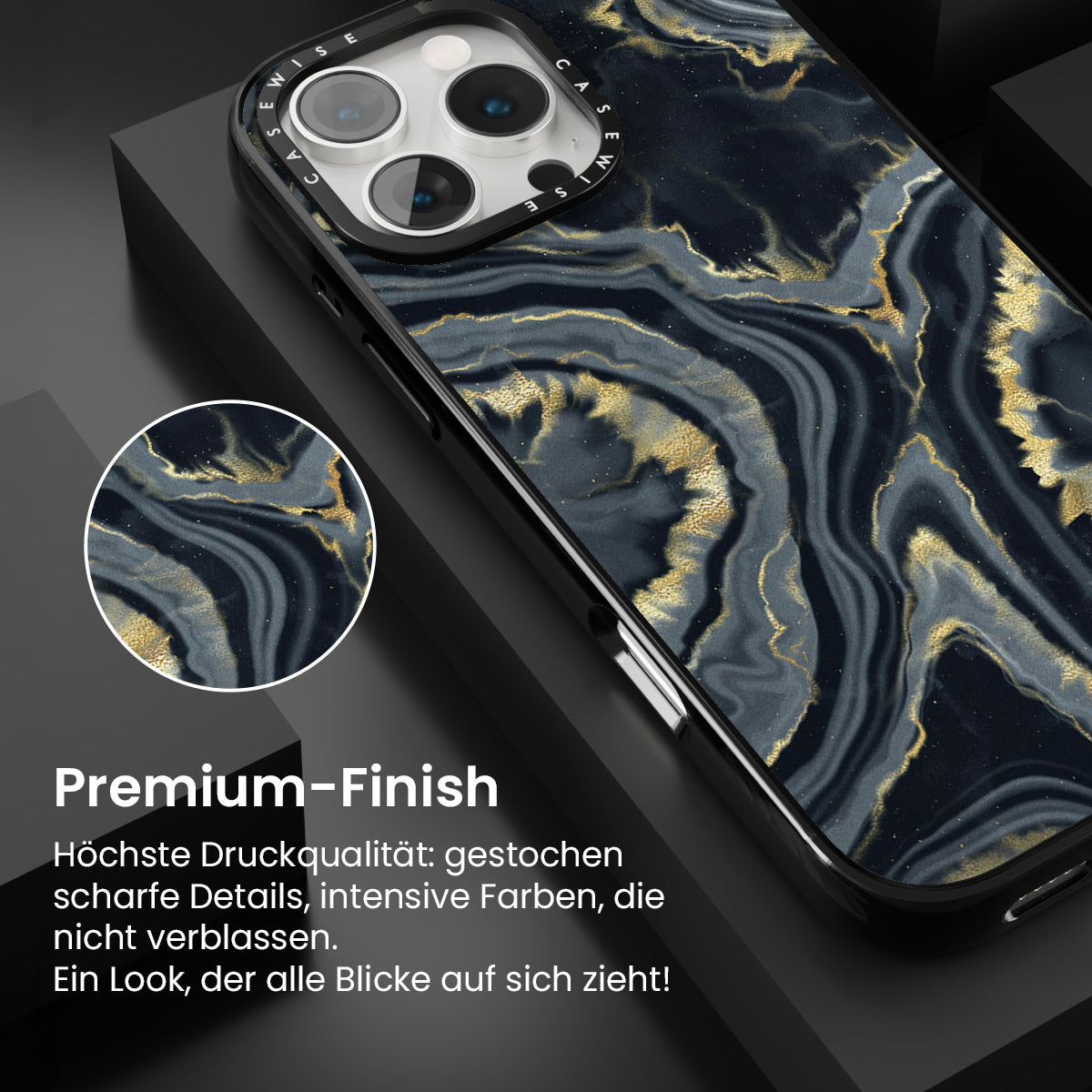 CASEWISE CASEWISE

Premium-Finish

Höchste Druckqualität: gestochen scharfe Details, intensive Farben, die nicht verblassen.
Ein Look, der alle Blicke auf sich zieht!