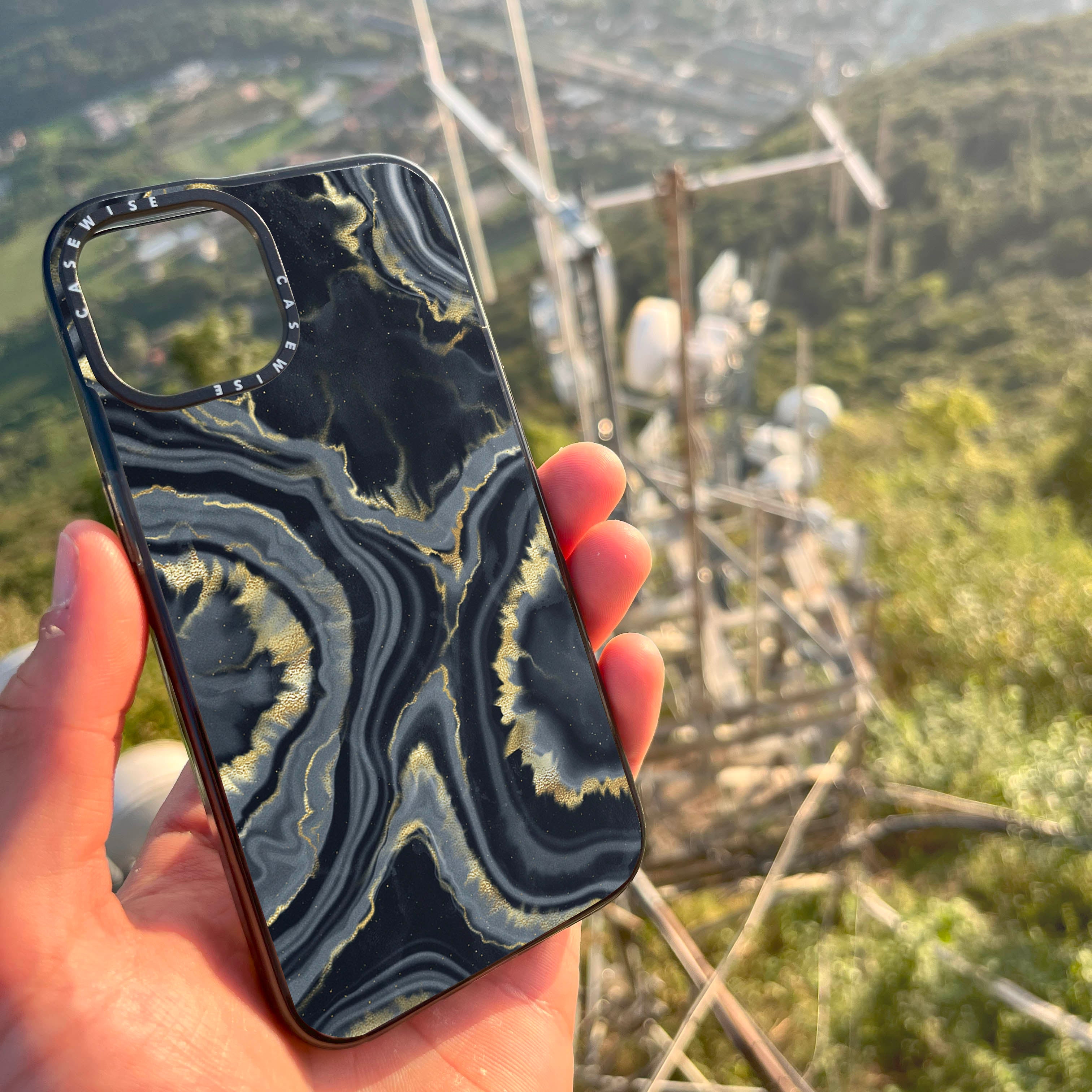 CASEWISE
CASEWISE