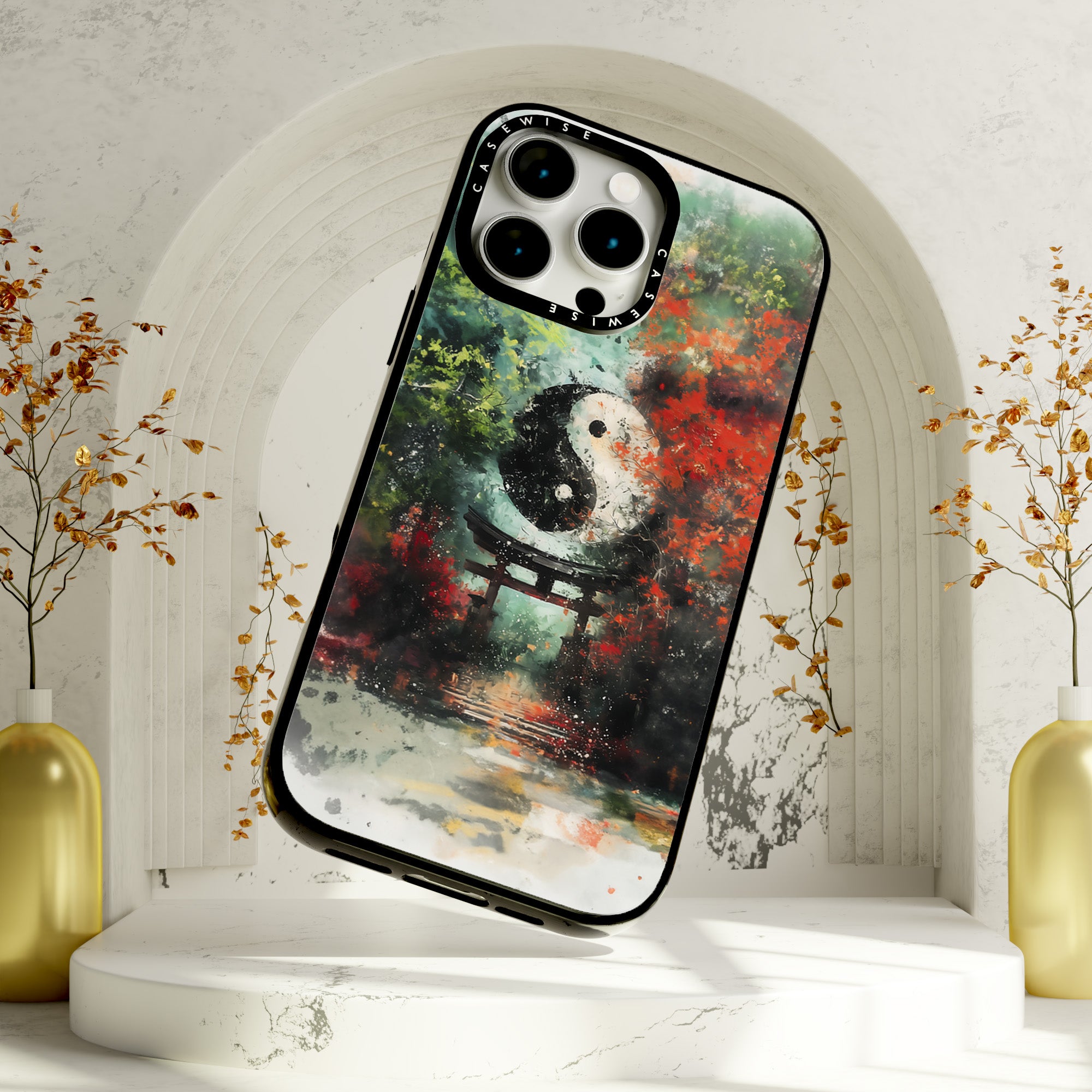 CASEWISE
CASEWISE