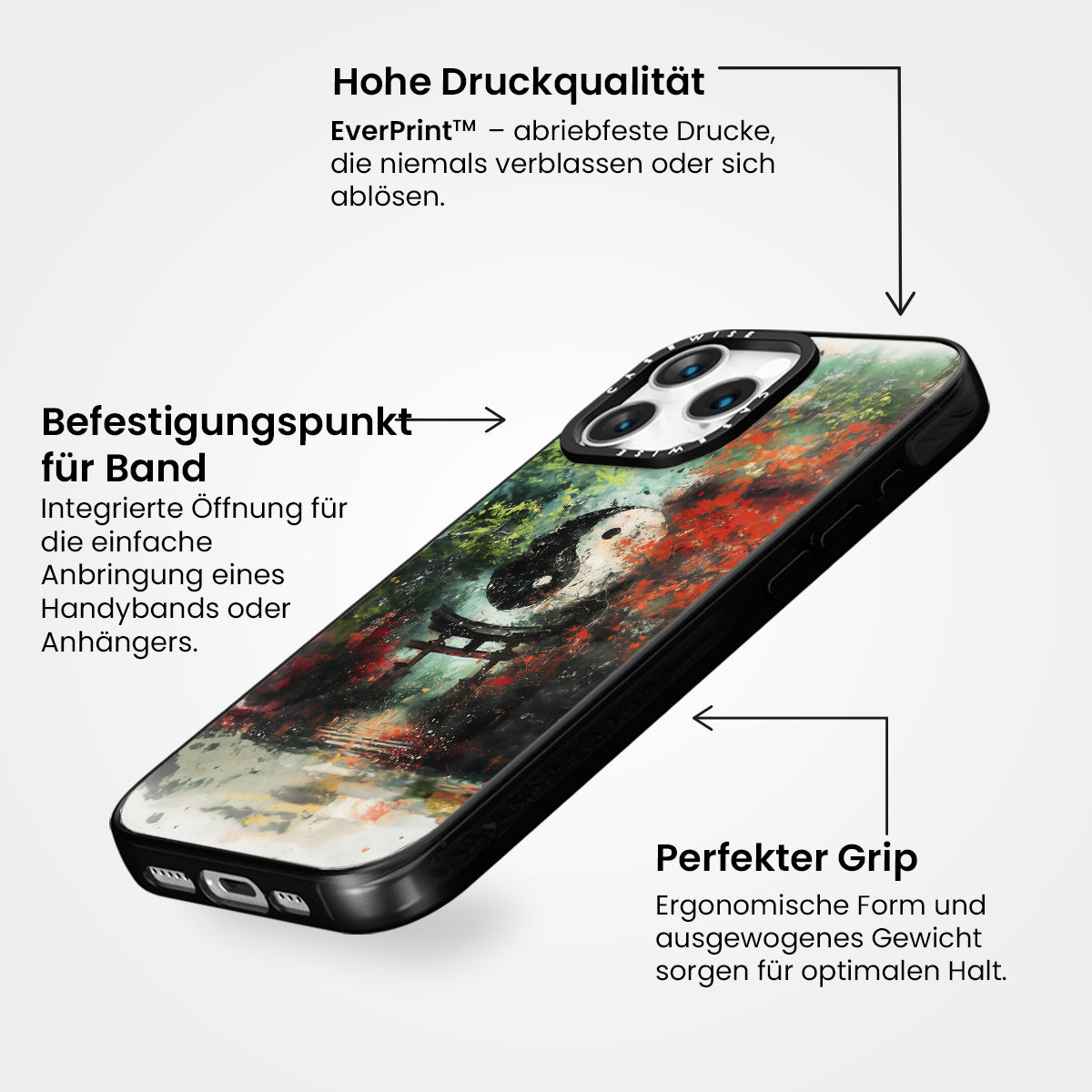 Hohe Druckqualität

EverPrint™ – abriebfeste Drucke, die niemals verblassen oder sich ablösen.

Befestigungspunkt für Band

Integrierte Öffnung für die einfache Anbringung eines Handybands oder Anhängers.

CASEWISE CASEWISE

Perfekter Grip

Ergonomische Form und ausgewogenes Gewicht sorgen für optimalen Halt.