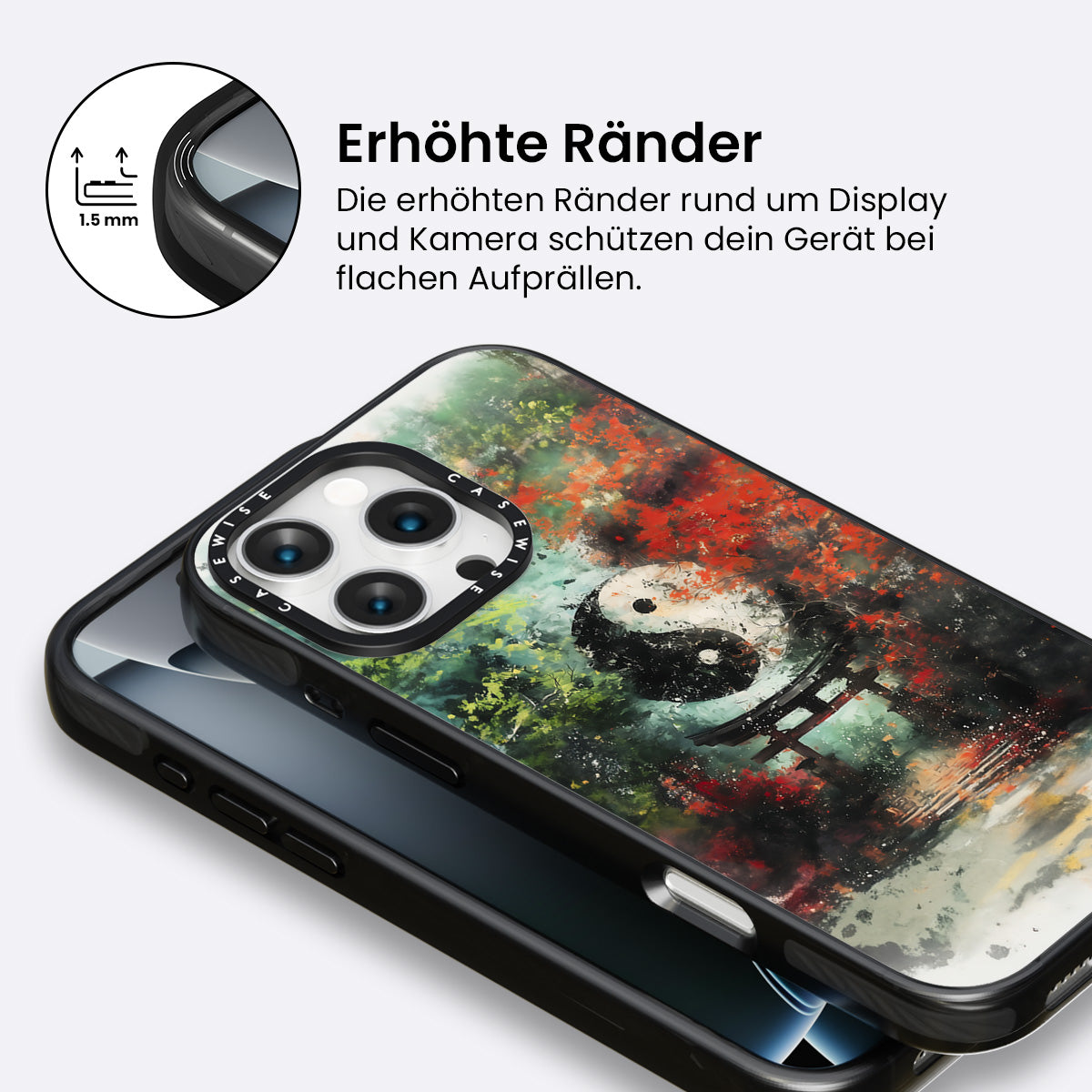 1.5 mm

Erhöhte Ränder

Die erhöhten Ränder rund um Display und Kamera schützen dein Gerät bei flachen Aufprällen.

CASEWISE CASEWISE