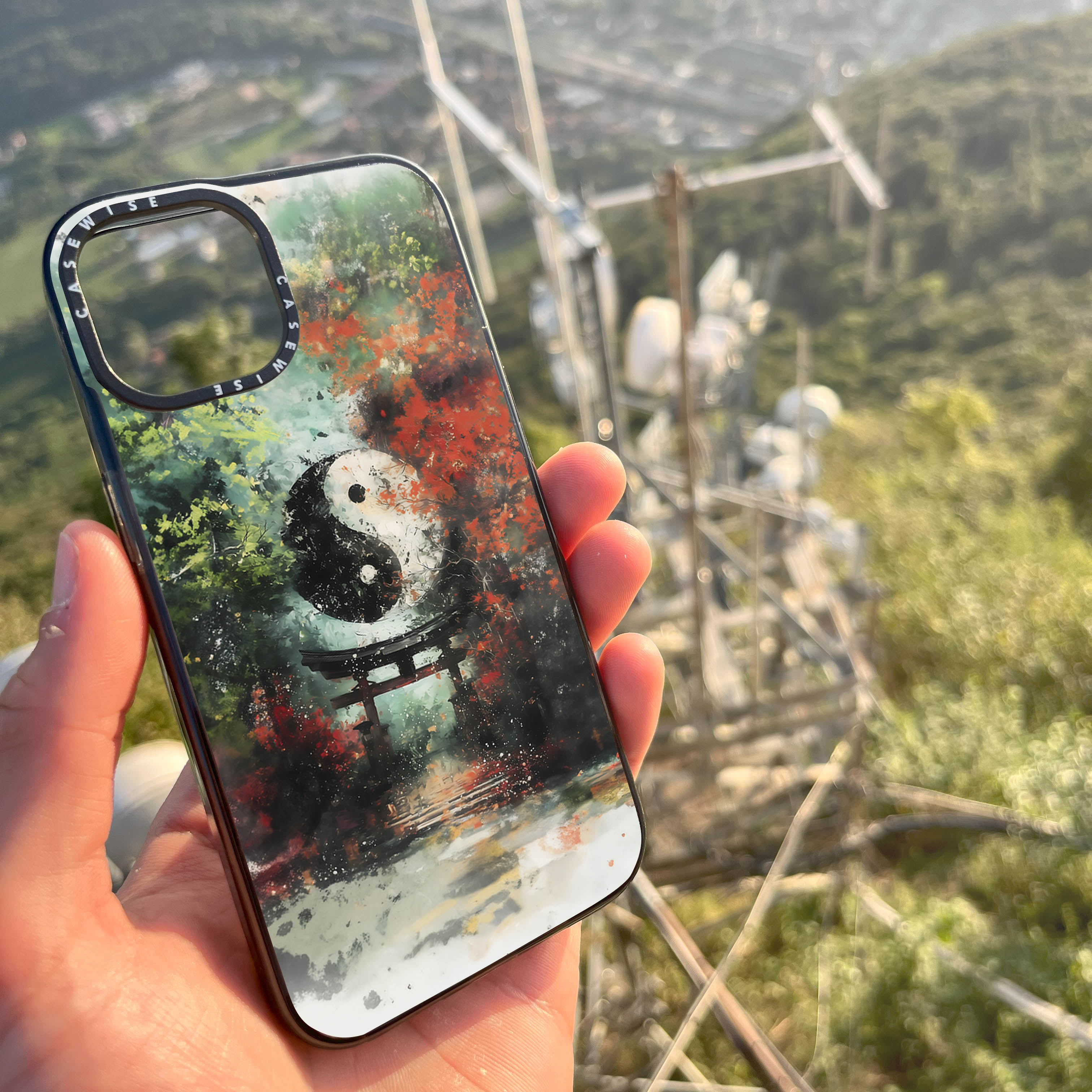 CASEWISE CASEWISE