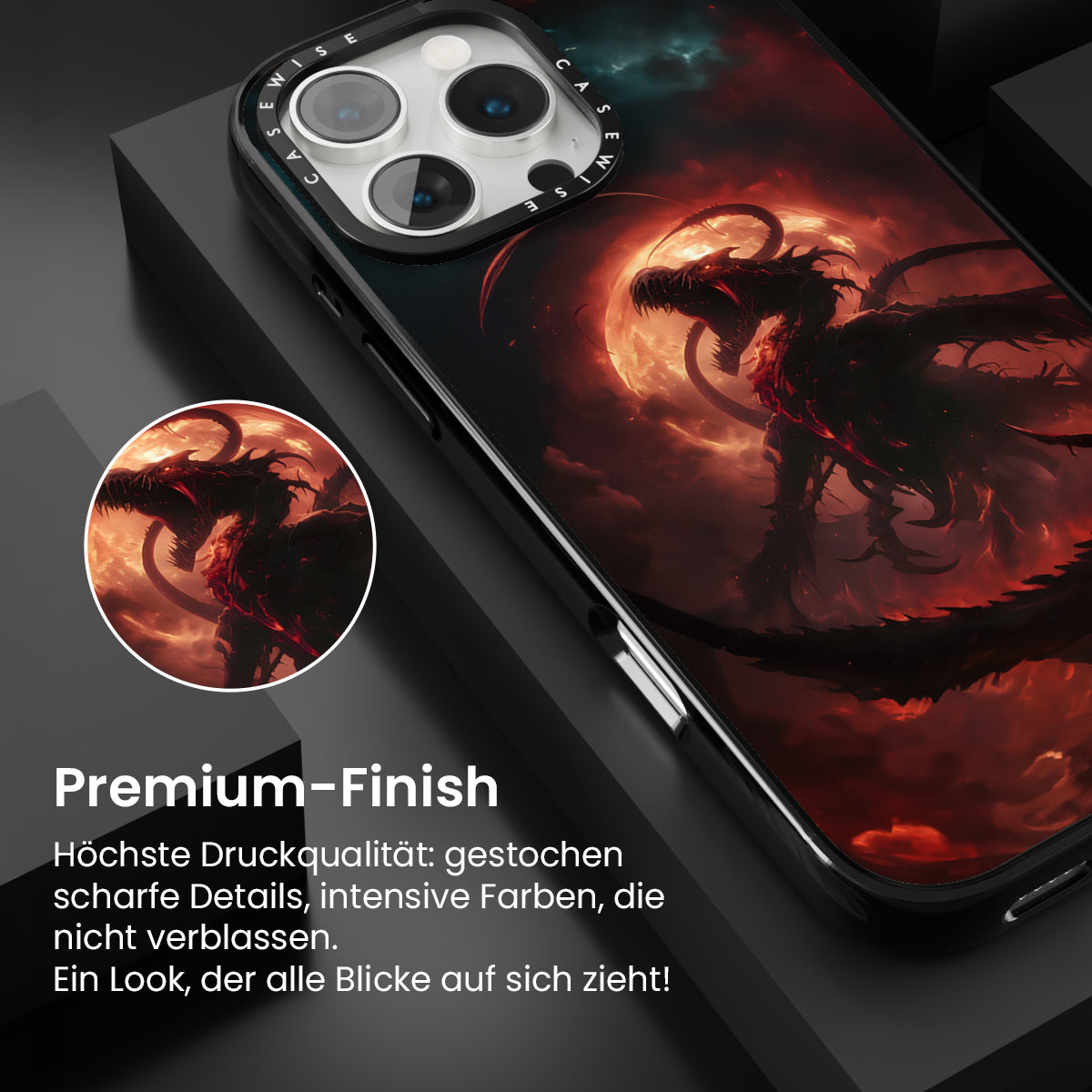 CASEWISE CASEWISE

Premium-Finish

Höchste Druckqualität: gestochen scharfe Details, intensive Farben, die nicht verblassen.
Ein Look, der alle Blicke auf sich zieht!