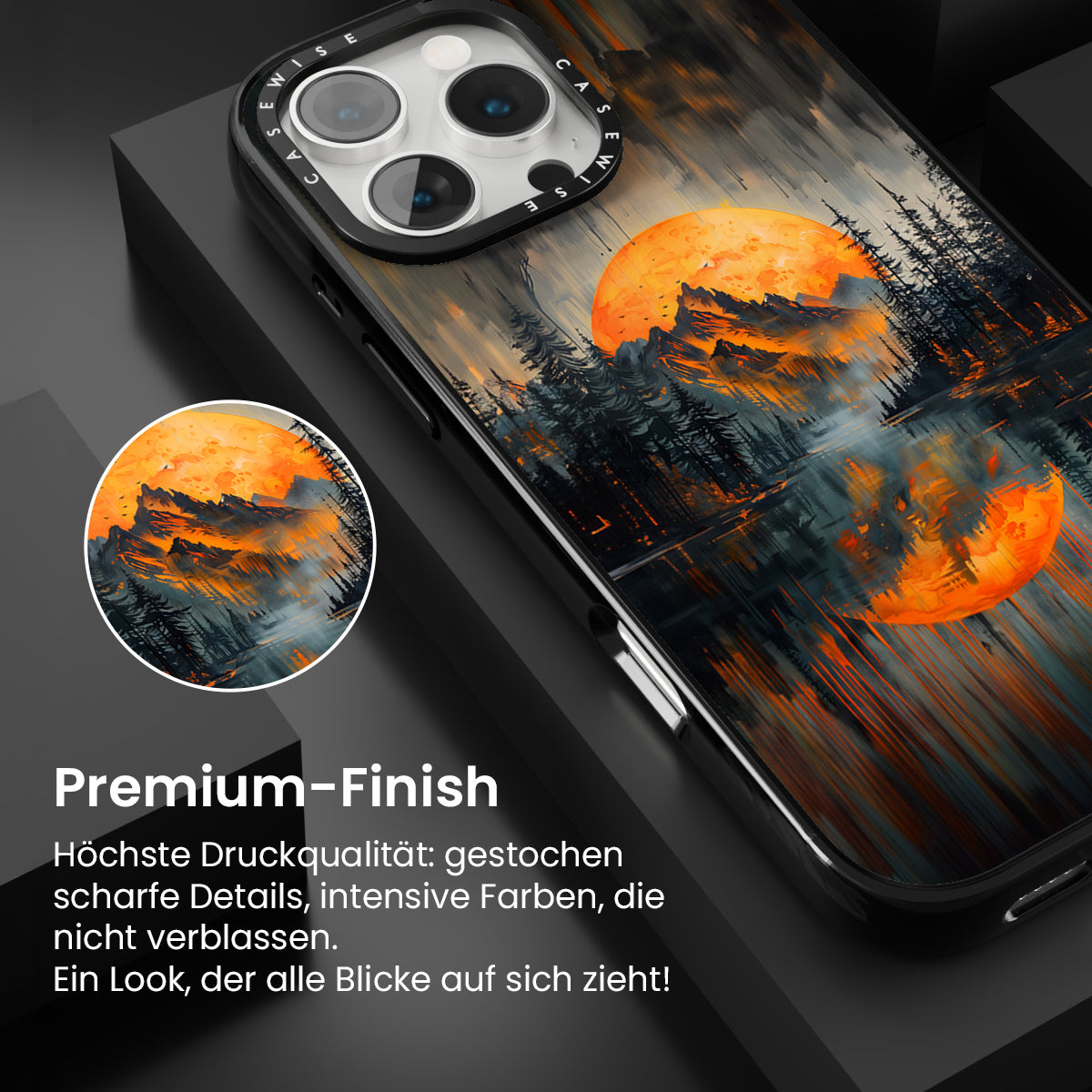 CASEWISE CASEWISE

Premium-Finish

Höchste Druckqualität: gestochen scharfe Details, intensive Farben, die nicht verblassen.
Ein Look, der alle Blicke auf sich zieht!