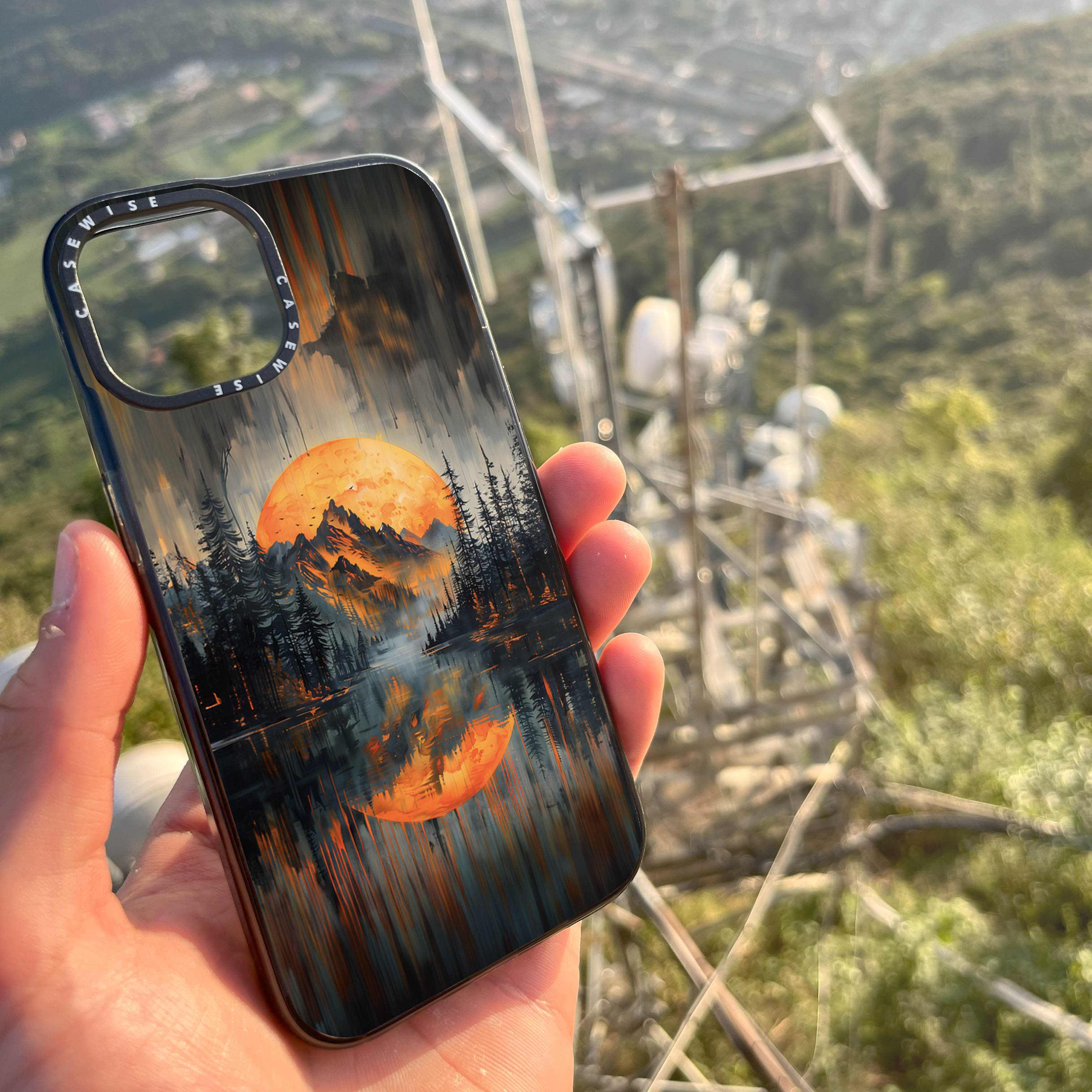 CASEWISE CASEWISE