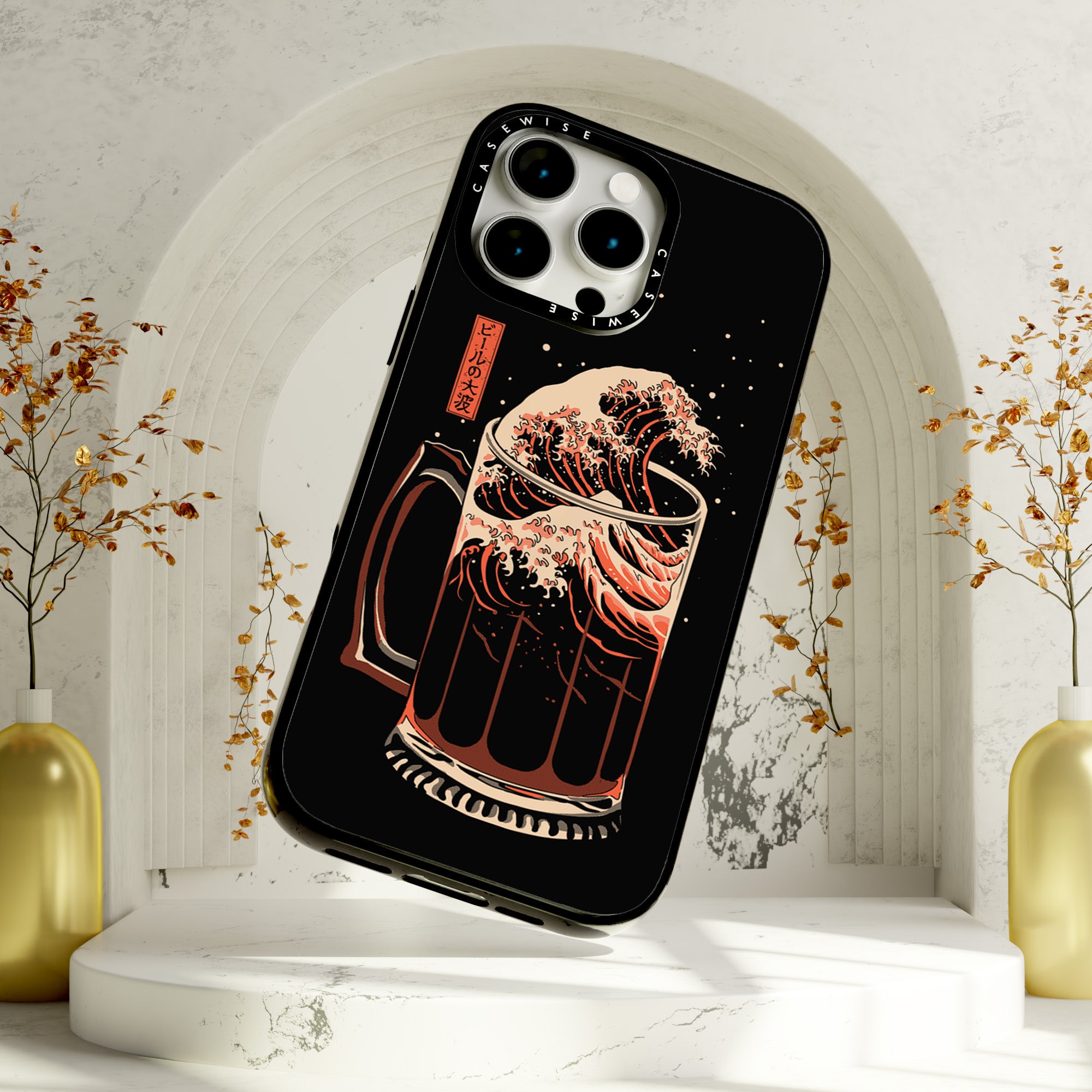 CASEWISE CASEWISE

ビールの大波