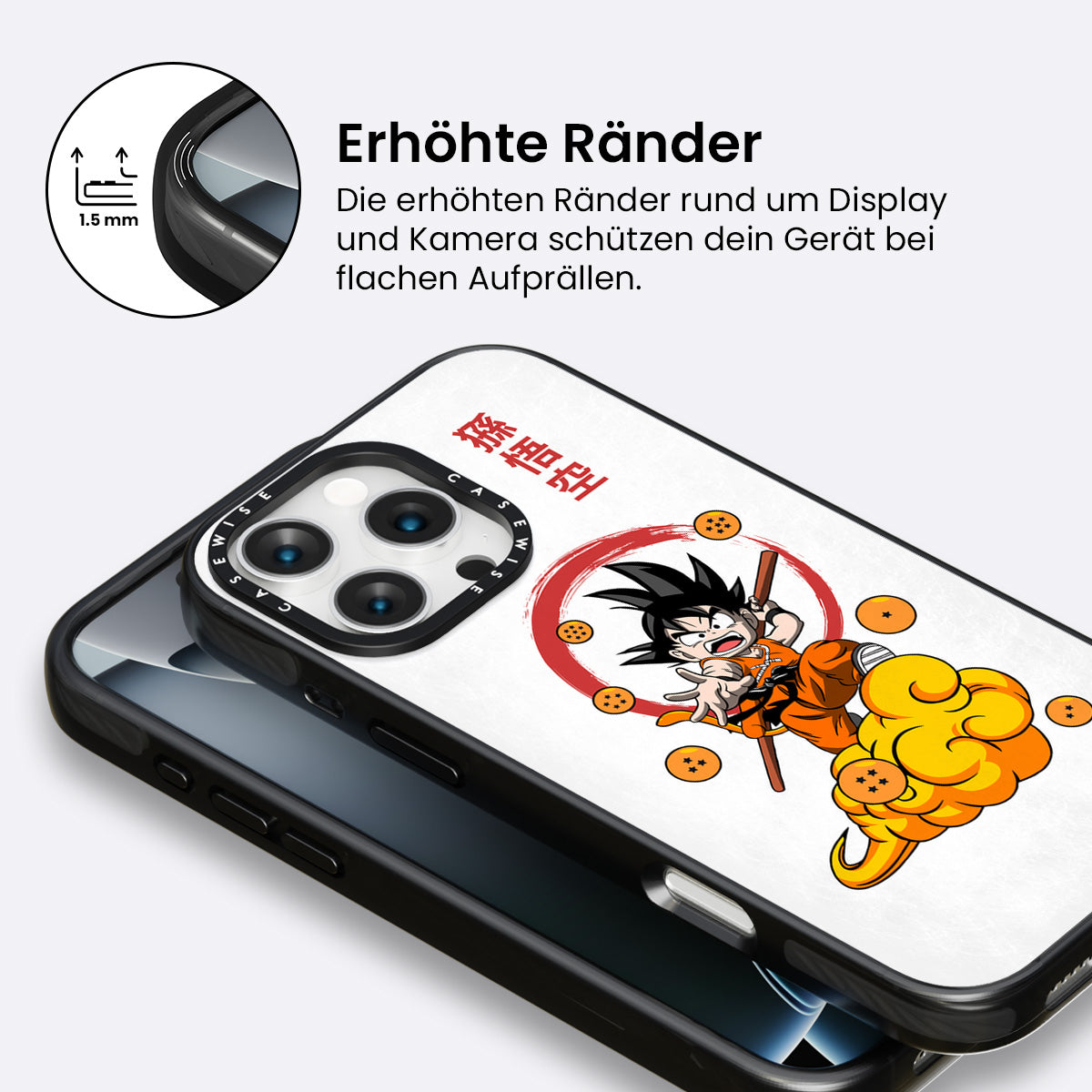 1.5 mm

Erhöhte Ränder

Die erhöhten Ränder rund um Display und Kamera schützen dein Gerät bei flachen Aufprällen.

孫悟空

CASEWISE CASEWISE