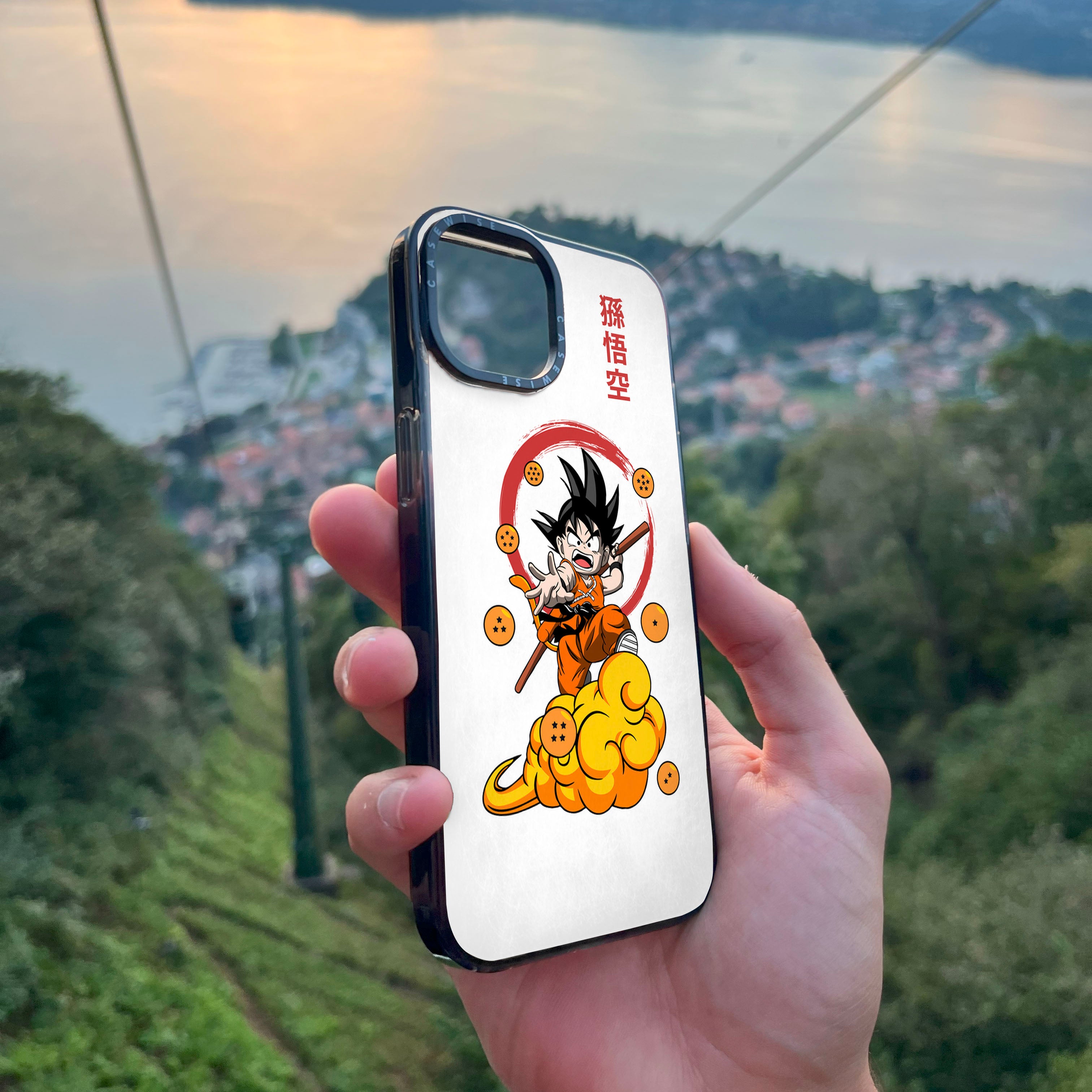 CASEWISE CASEWISE

猻悟空