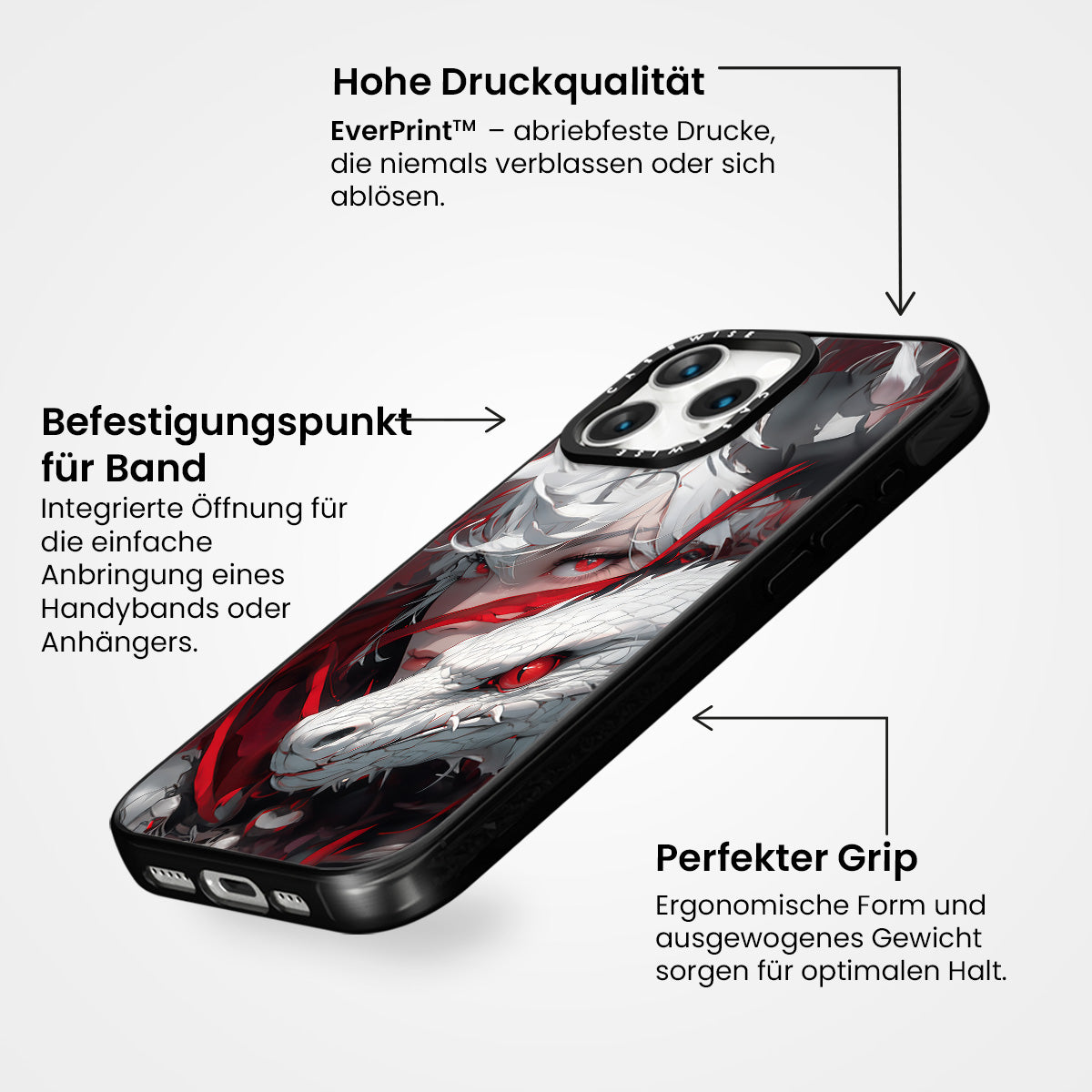 Hohe Druckqualität

EverPrint™ – abriebfeste Drucke, die niemals verblassen oder sich ablösen.

Befestigungspunkt für Band

Integrierte Öffnung für die einfache Anbringung eines Handybands oder Anhängers.

CASEWISE

CASEWISE

Perfekter Grip

Ergonomische Form und ausgewogenes Gewicht sorgen für optimalen Halt.