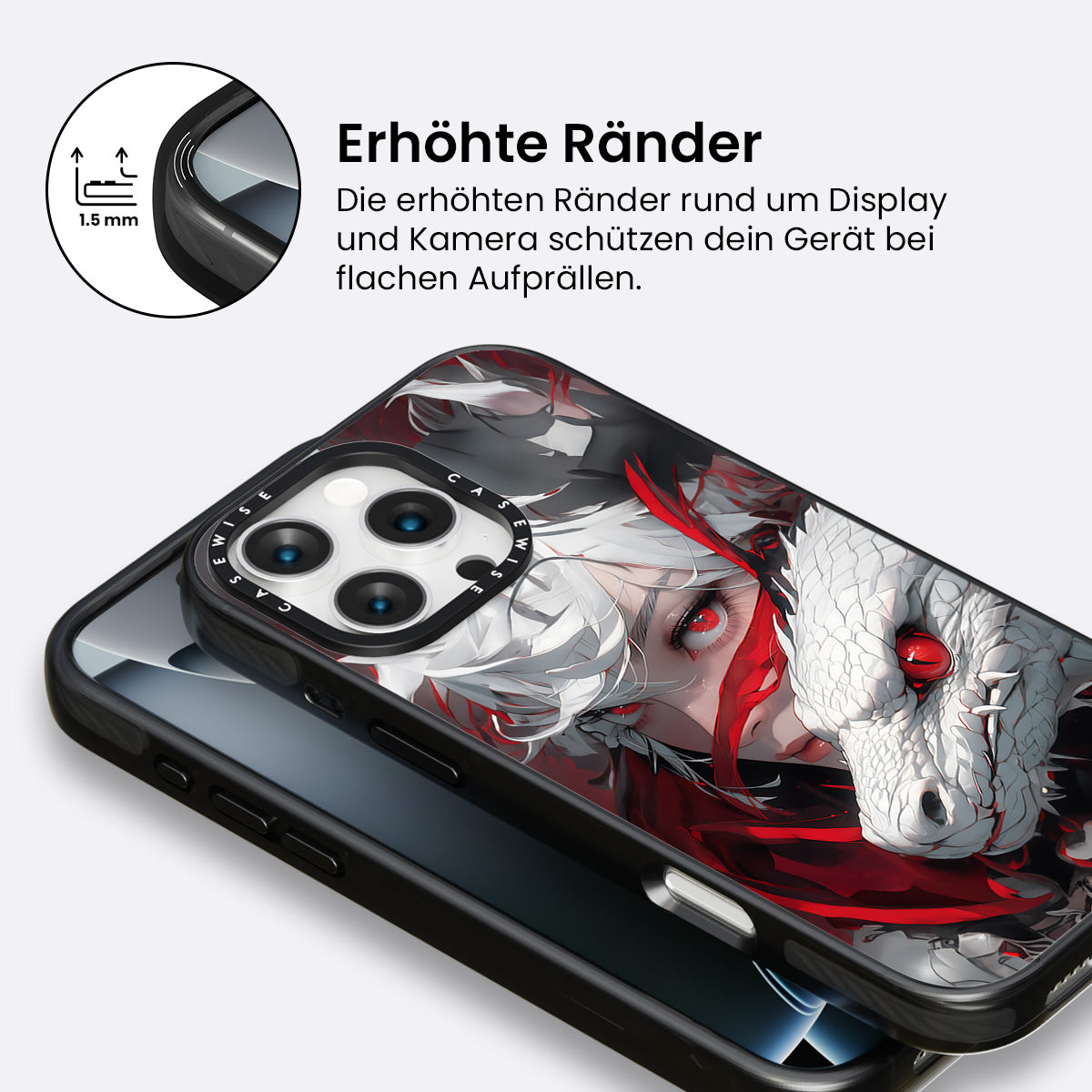 1.5 mm

Erhöhte Ränder

Die erhöhten Ränder rund um Display und Kamera schützen dein Gerät bei flachen Aufprällen.

CASEWISE CASEWISE