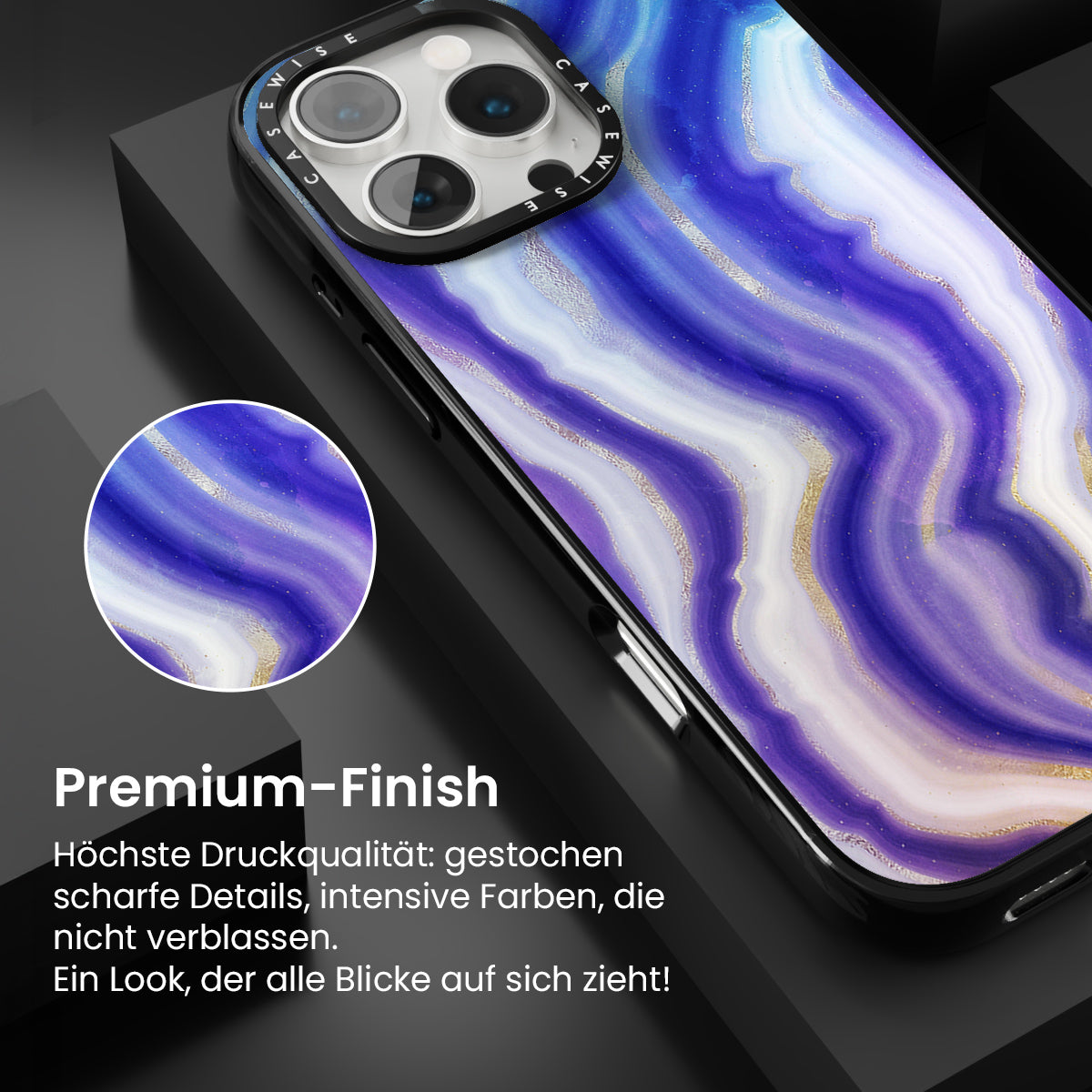 CASEWISE
CASEWISE

Premium-Finish

Höchste Druckqualität: gestochen scharfe Details, intensive Farben, die nicht verblassen.
Ein Look, der alle Blicke auf sich zieht!