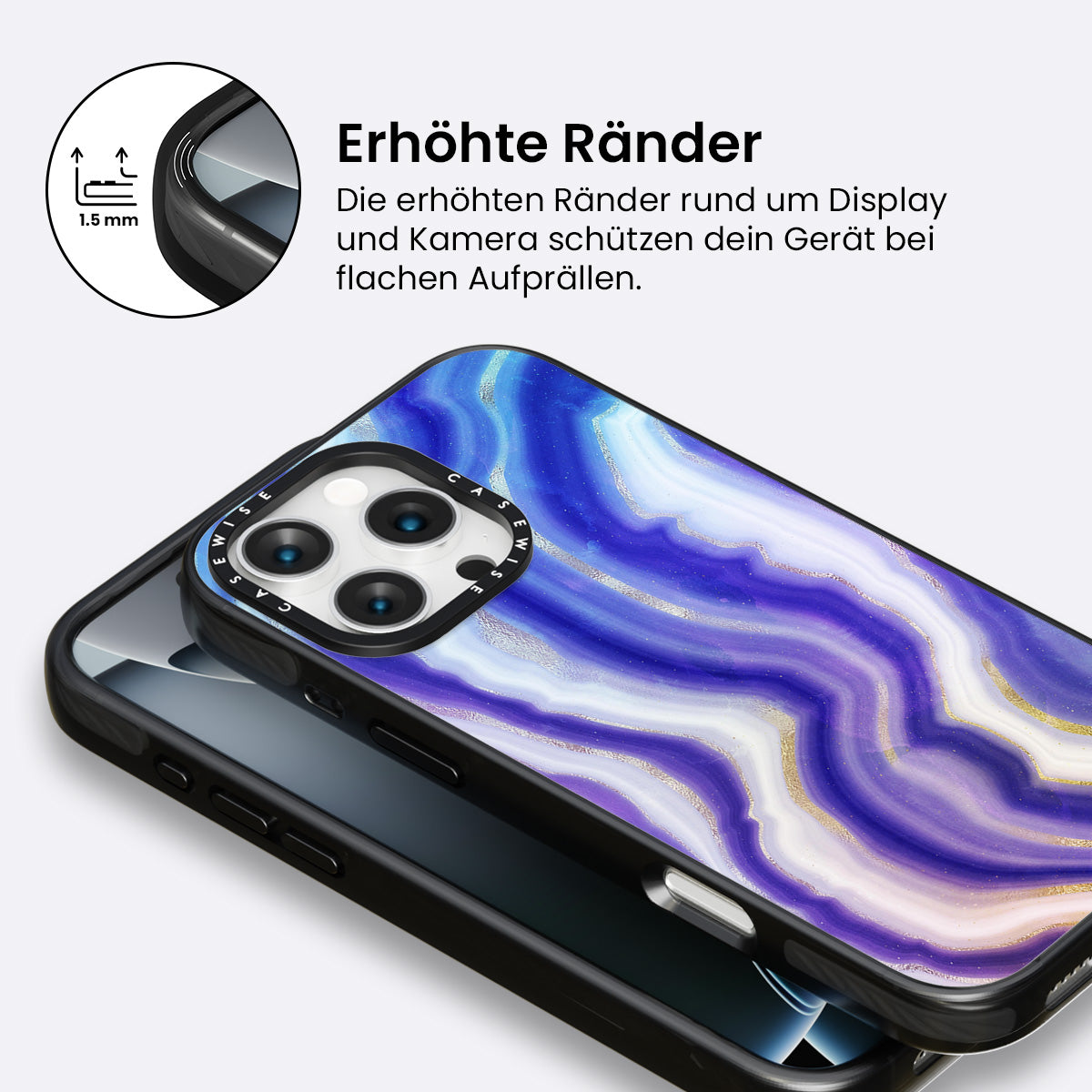 1.5 mm

Erhöhte Ränder

Die erhöhten Ränder rund um Display und Kamera schützen dein Gerät bei flachen Aufprällen.

CASEWISE CASEWISE