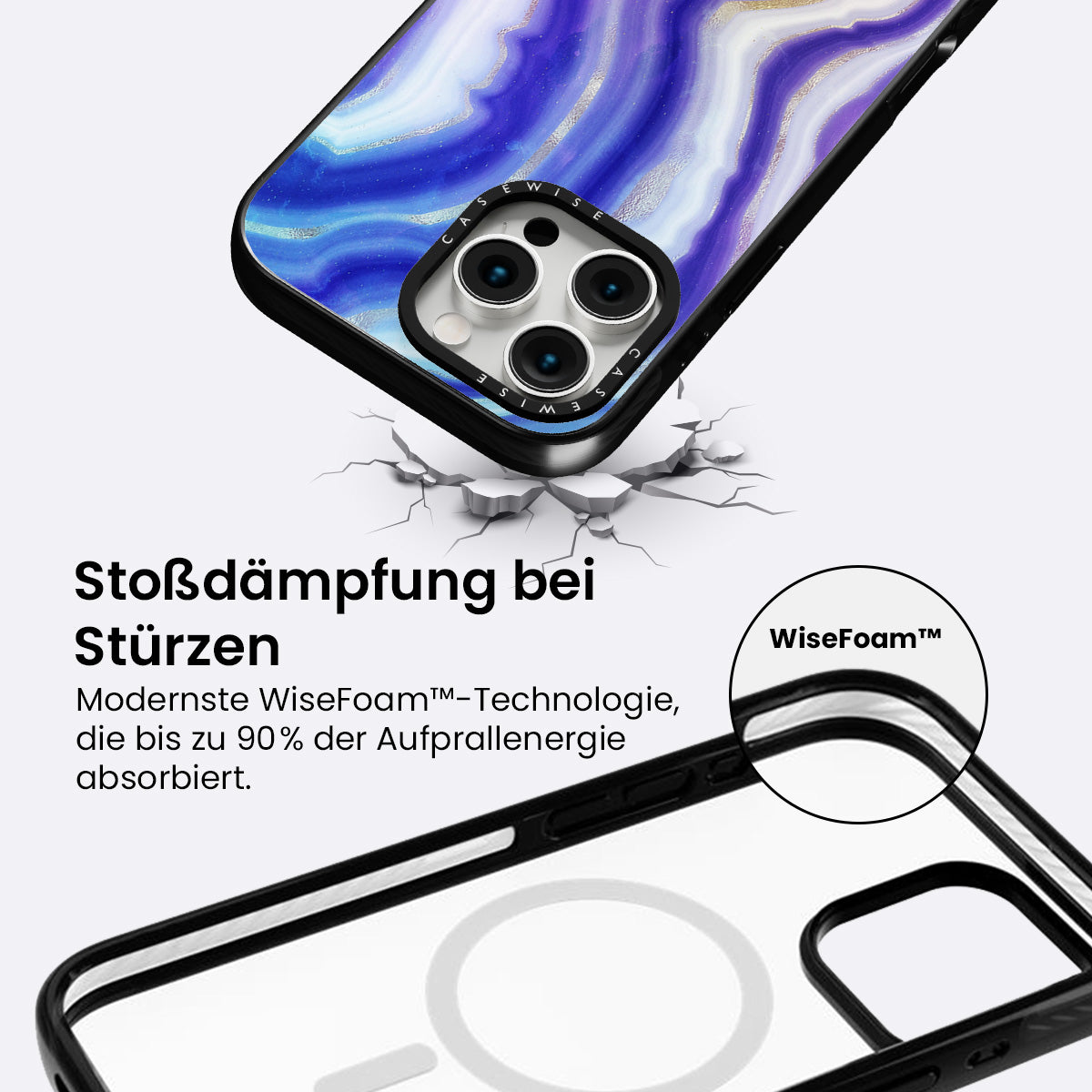 CASEWISE

CASEWISE

Stoßdämpfung bei Stürzen

Modernste WiseFoam™-Technologie, die bis zu 90% der Aufprallenergie absorbiert.

WiseFoam™