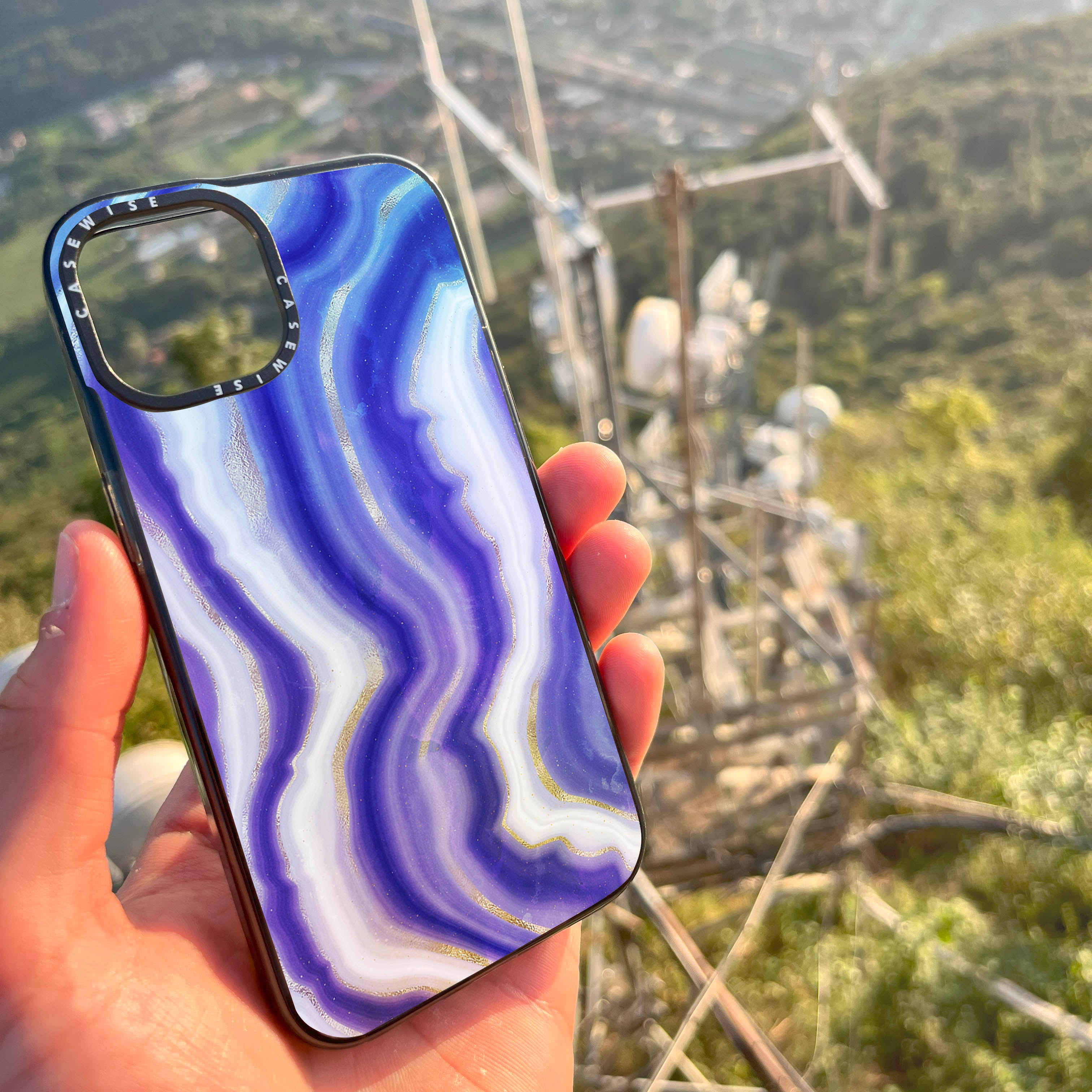 CASEWISE CASEWISE