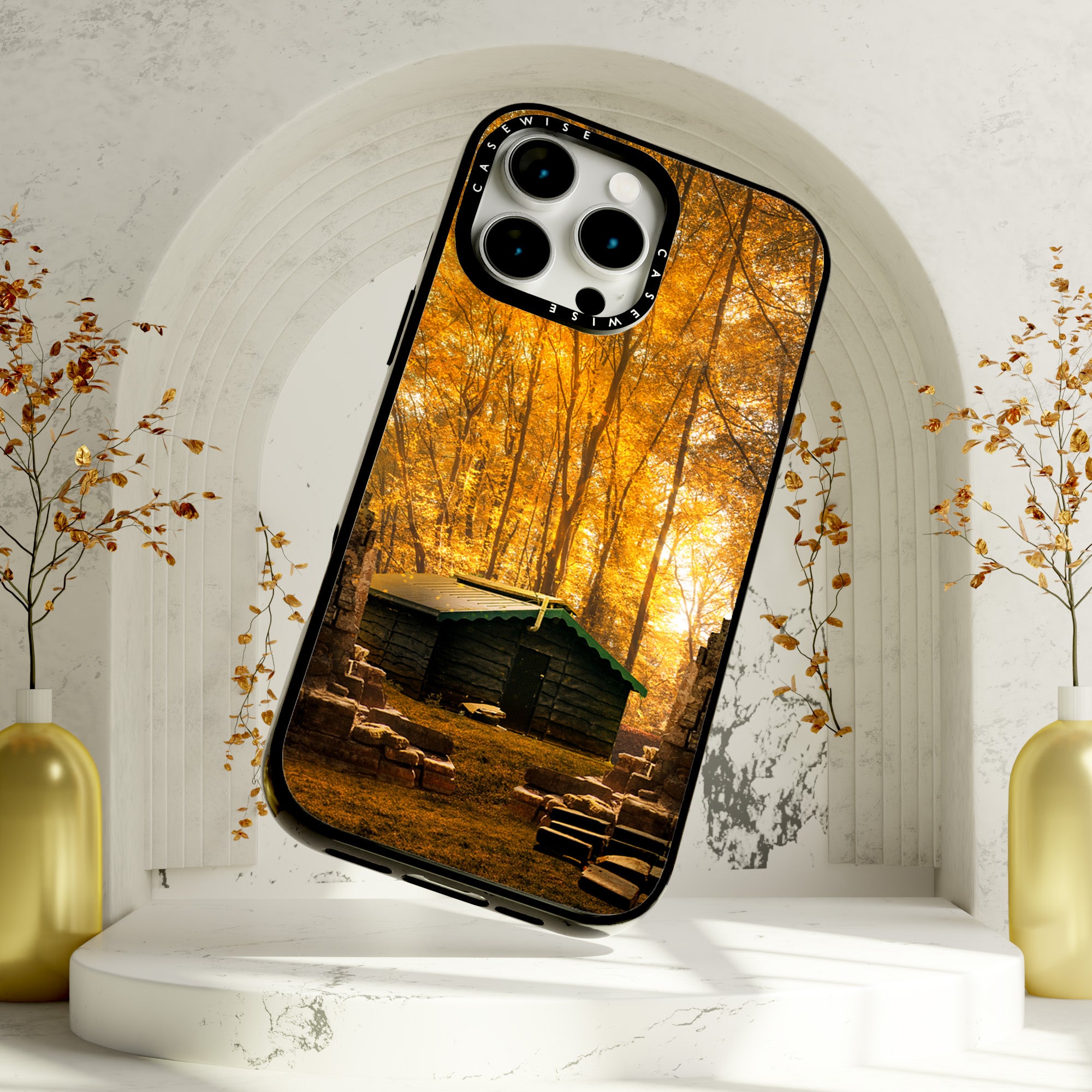 CASEWISE
CASEWISE