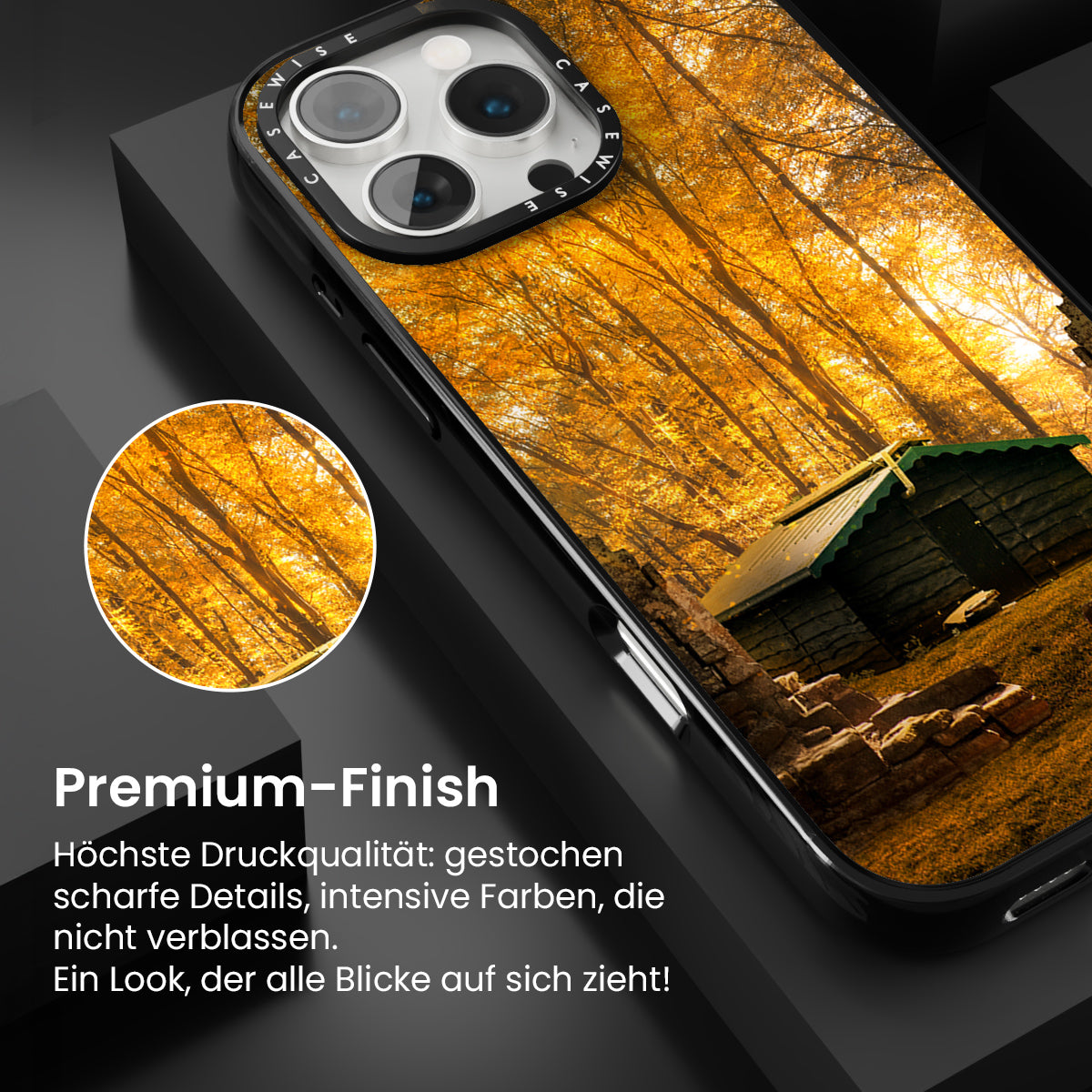 CASEWISE CASEWISE

Premium-Finish

Höchste Druckqualität: gestochen scharfe Details, intensive Farben, die nicht verblassen.
Ein Look, der alle Blicke auf sich zieht!