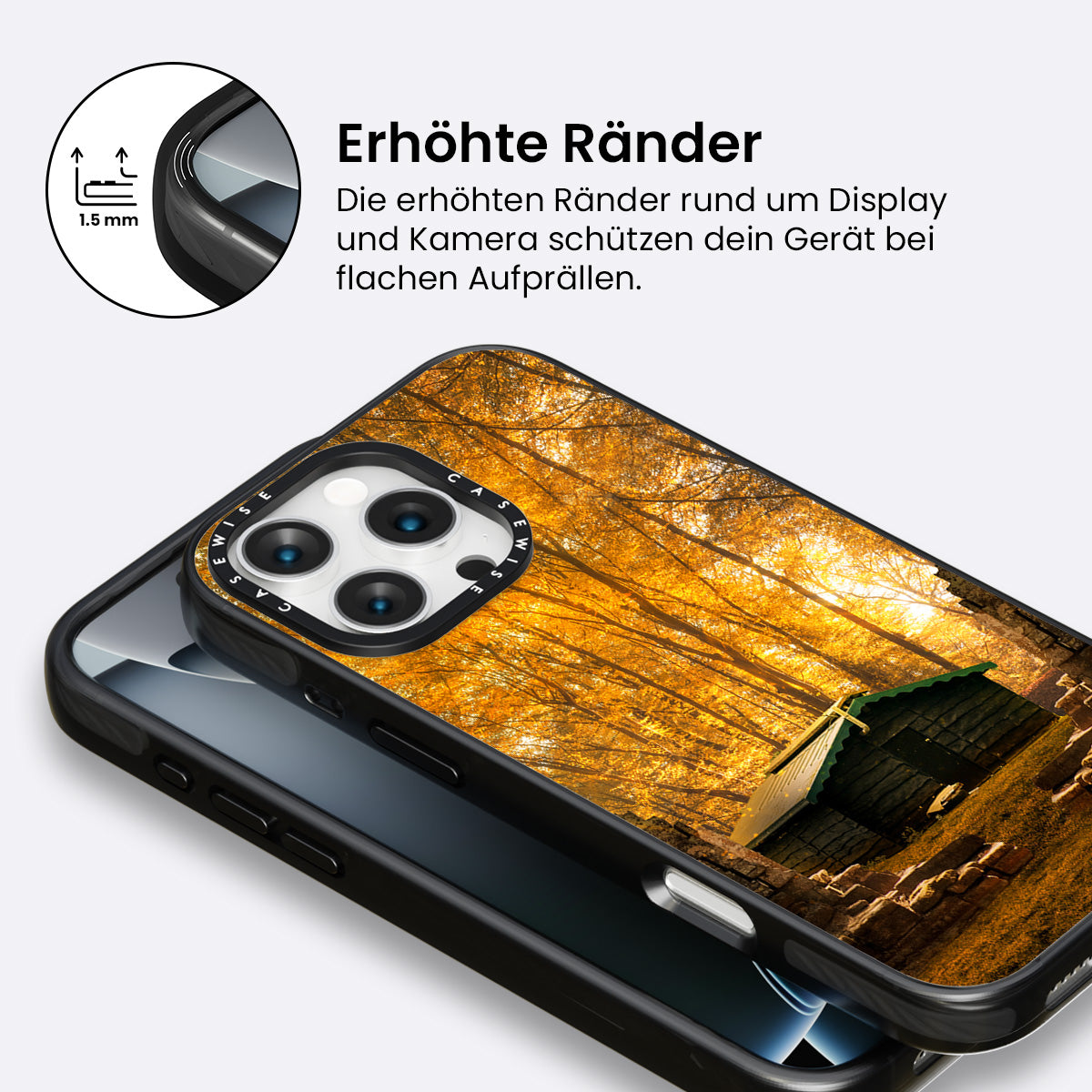 1.5 mm

Erhöhte Ränder

Die erhöhten Ränder rund um Display und Kamera schützen dein Gerät bei flachen Aufprällen.

CASEWISE CASEWISE