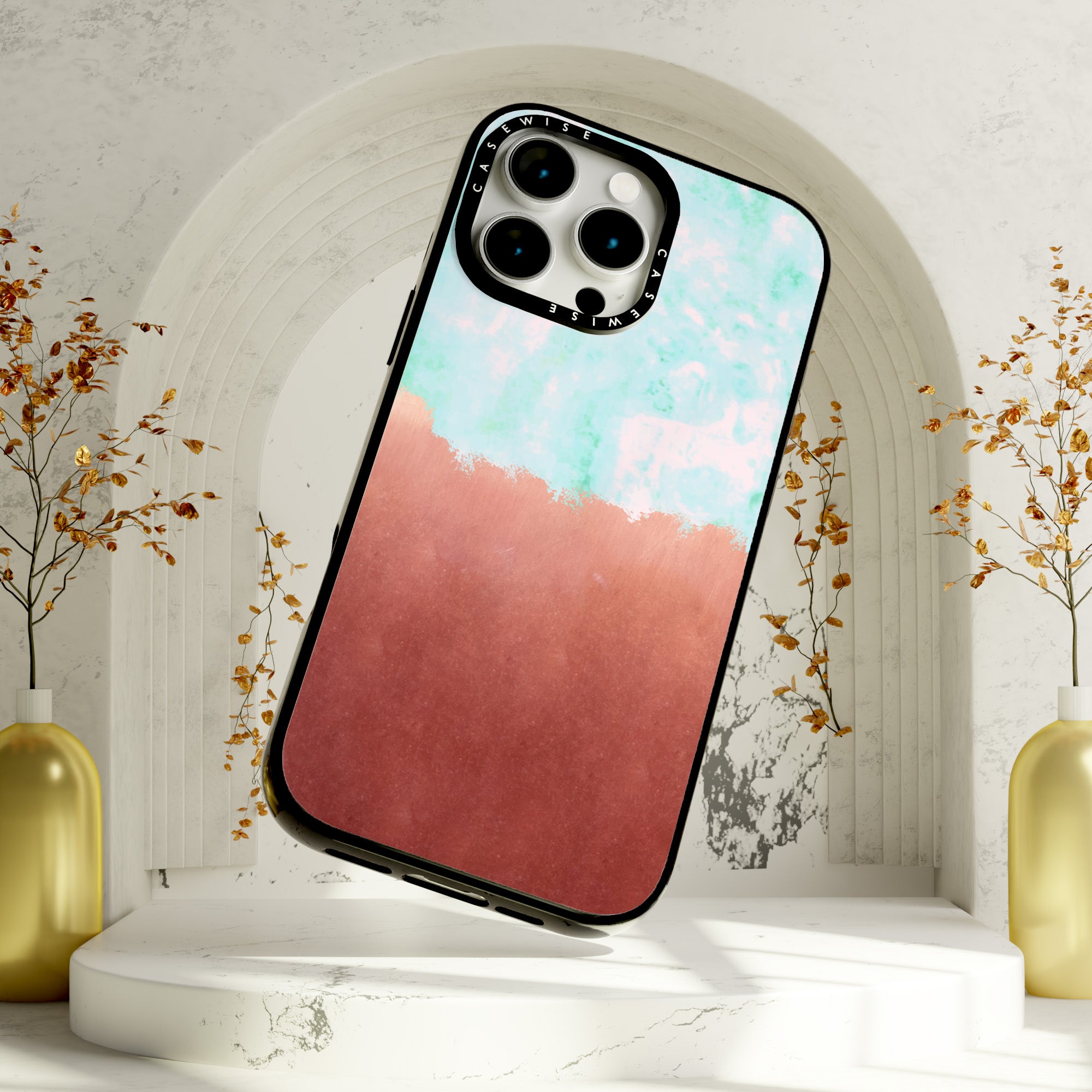 CASEWISE
CASEWISE