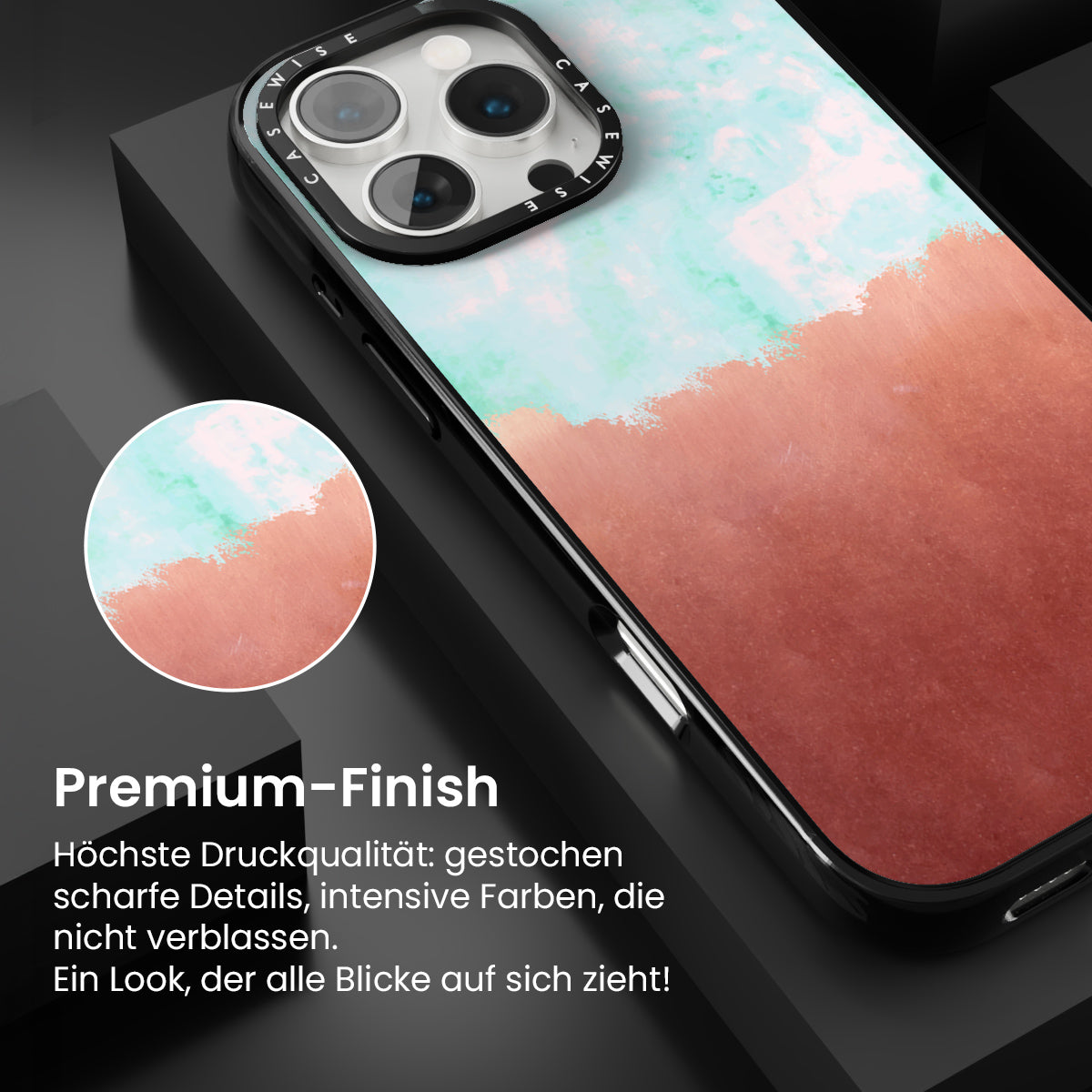 CASEWISE CASEWISE

Premium-Finish

Höchste Druckqualität: gestochen scharfe Details, intensive Farben, die nicht verblassen.
Ein Look, der alle Blicke auf sich zieht!