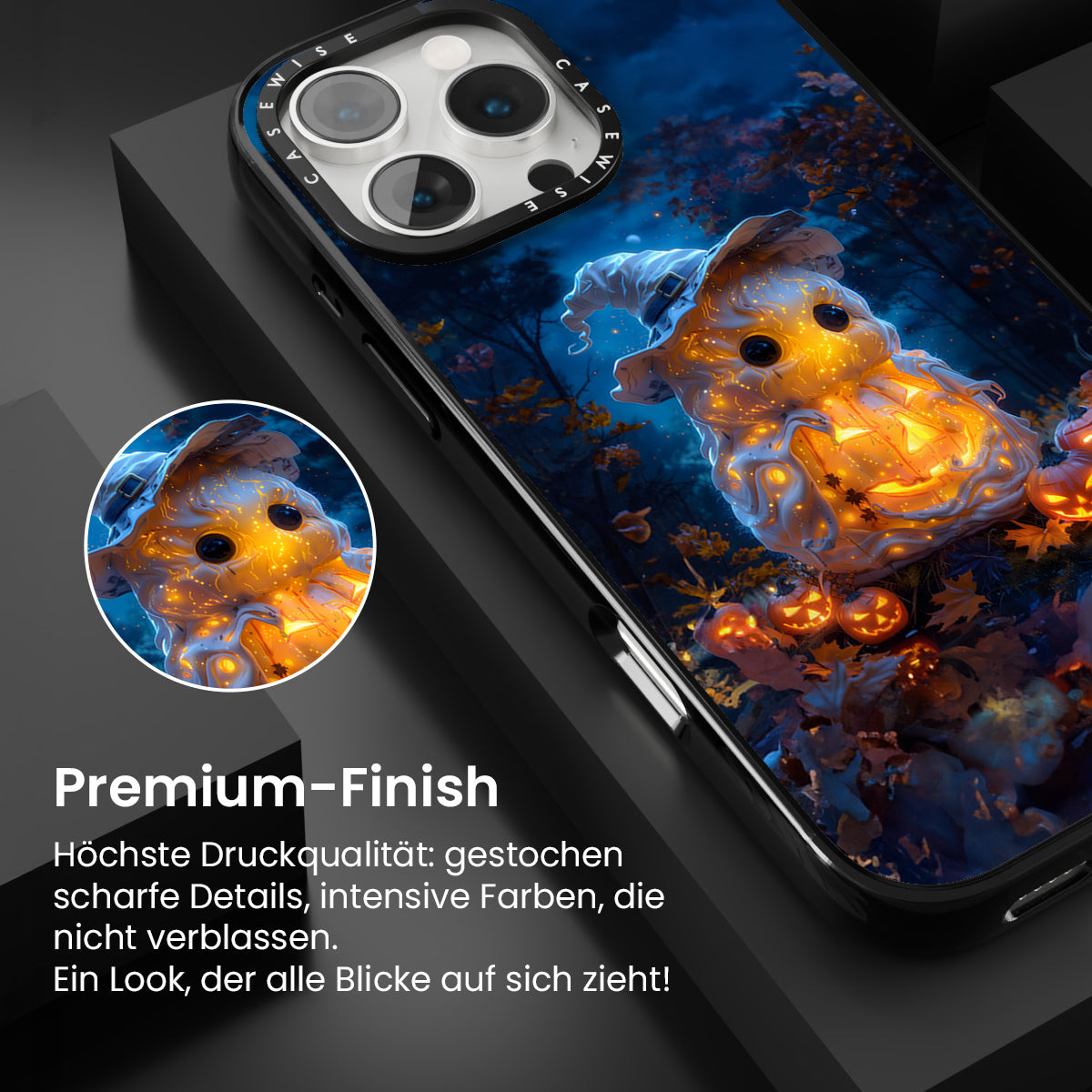 CASEWISE CASEWISE

Premium-Finish

Höchste Druckqualität: gestochen scharfe Details, intensive Farben, die nicht verblassen.
Ein Look, der alle Blicke auf sich zieht!