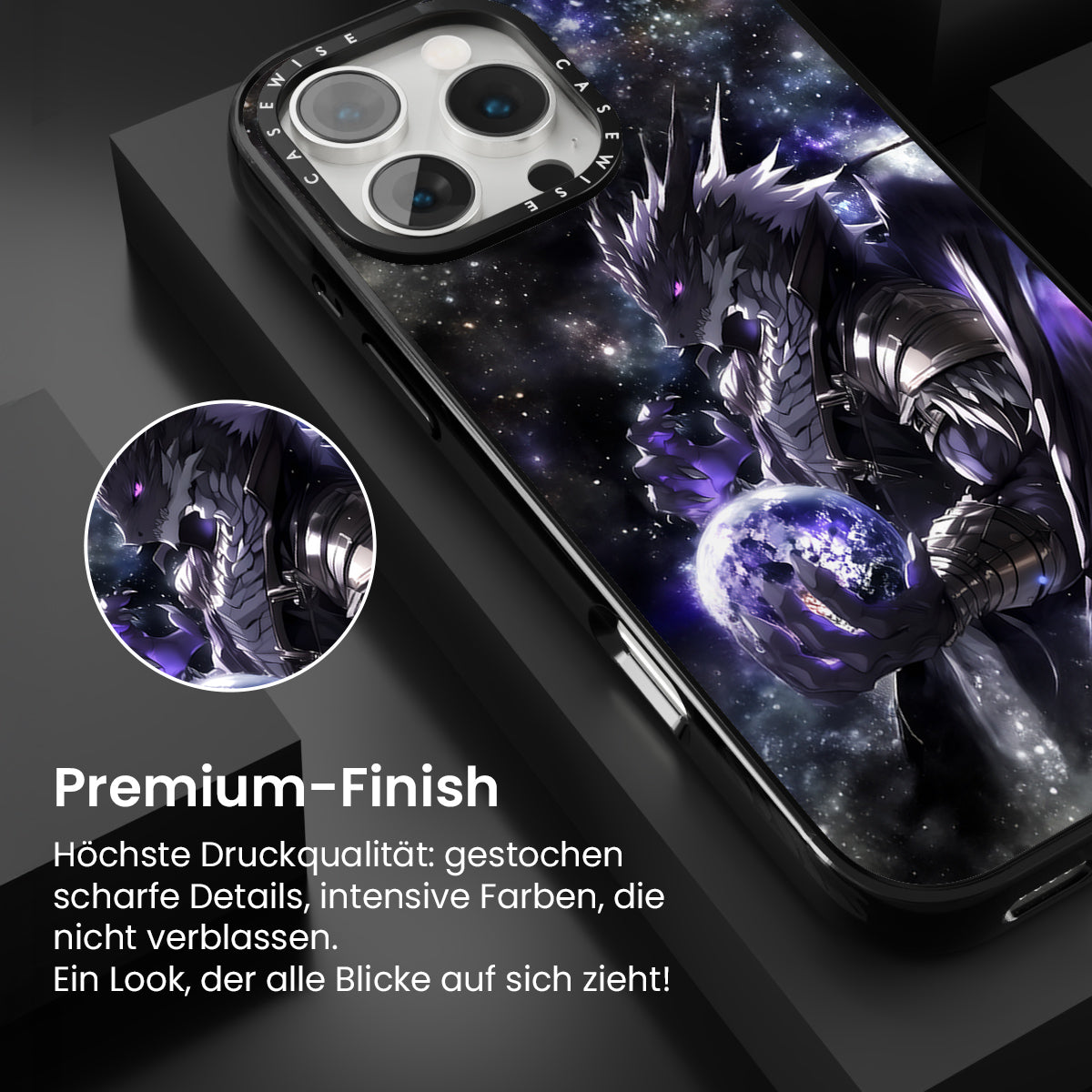 CASEWISE CASEWISE

Premium-Finish

Höchste Druckqualität: gestochen scharfe Details, intensive Farben, die nicht verblassen.
Ein Look, der alle Blicke auf sich zieht!