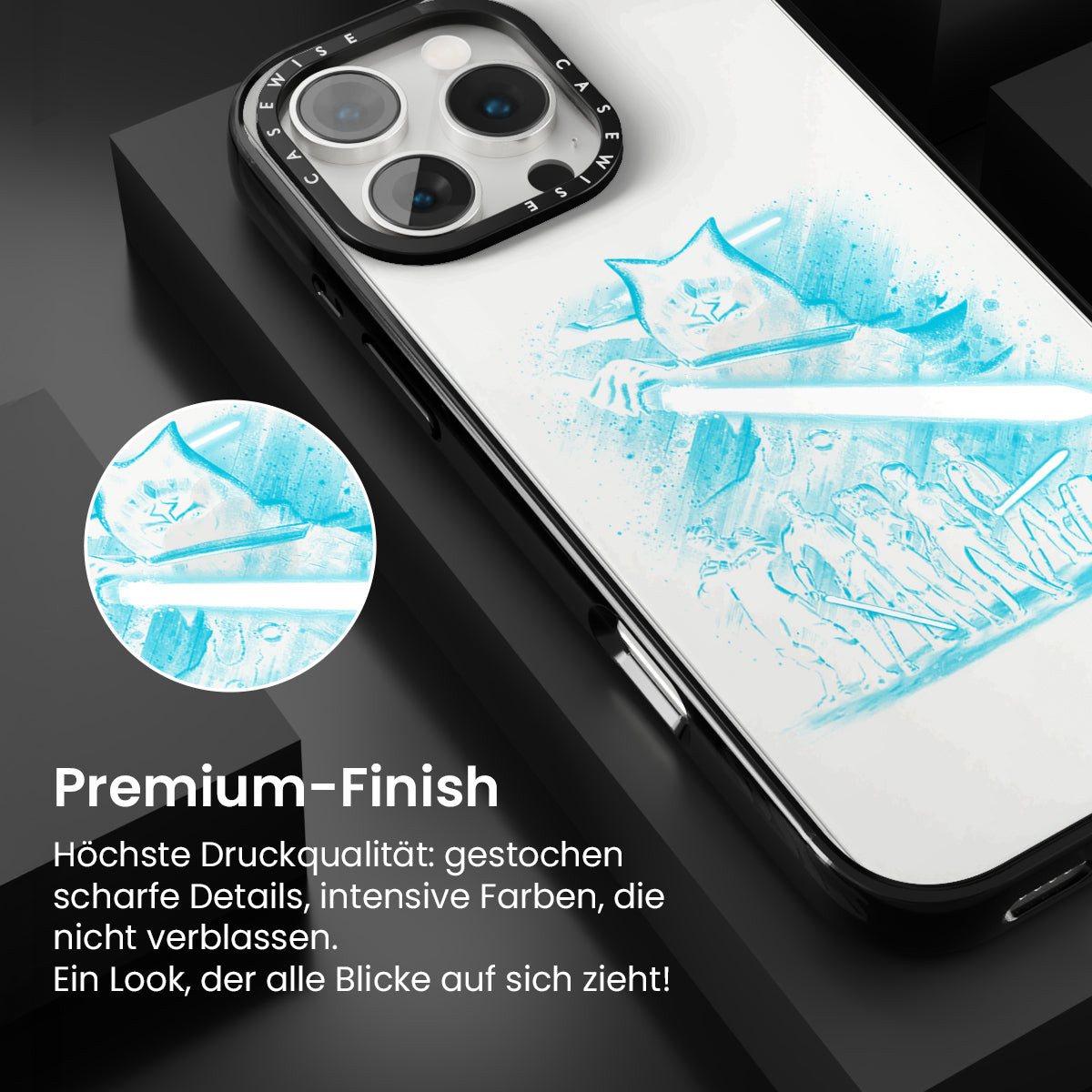 CASEWISE CASEWISE

Premium-Finish

Höchste Druckqualität: gestochen scharfe Details, intensive Farben, die nicht verblassen.
Ein Look, der alle Blicke auf sich zieht!