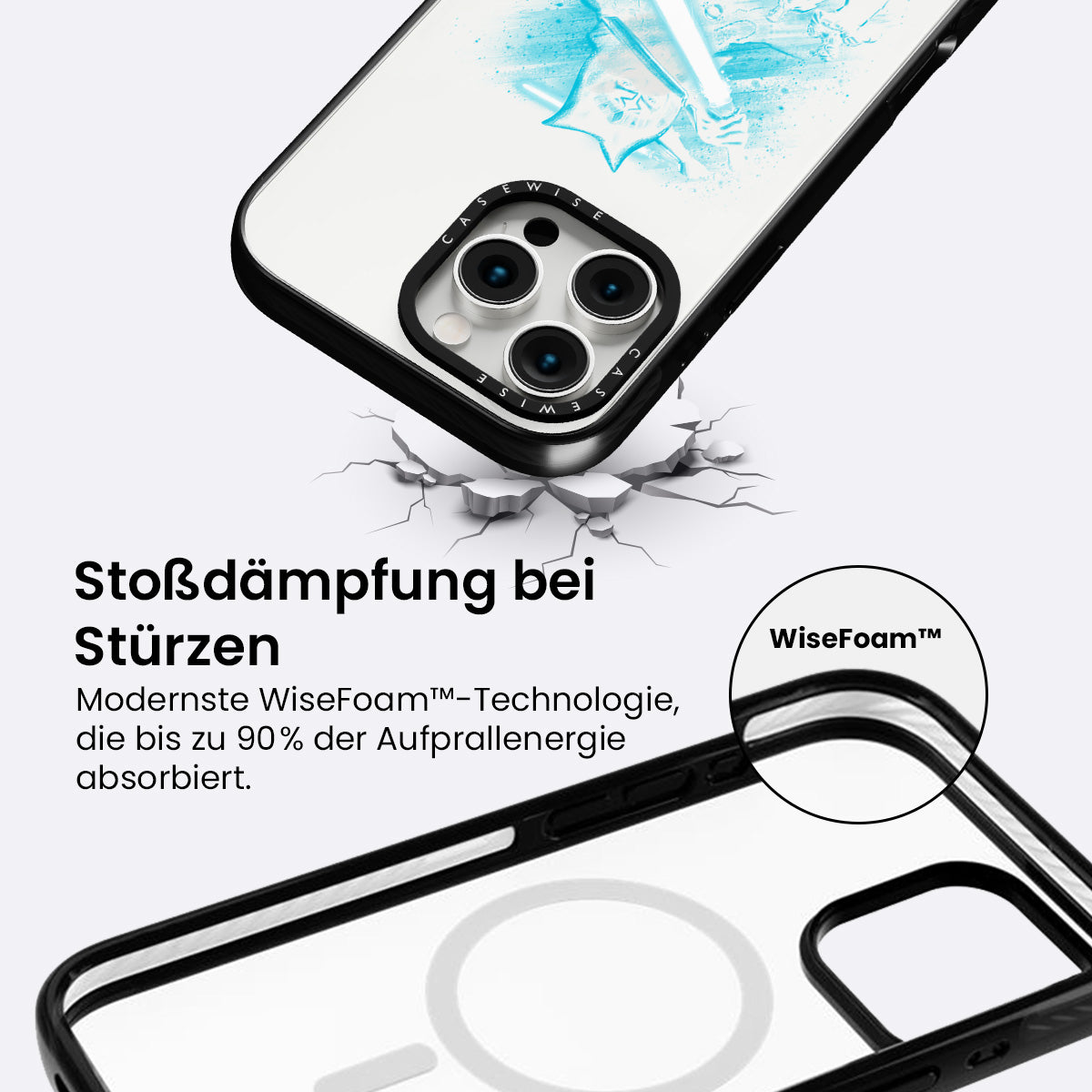 CASEWISE

CASEWISE

Stoßdämpfung bei Stürzen

Modernste WiseFoam™-Technologie, die bis zu 90% der Aufprallenergie absorbiert.

WiseFoam™