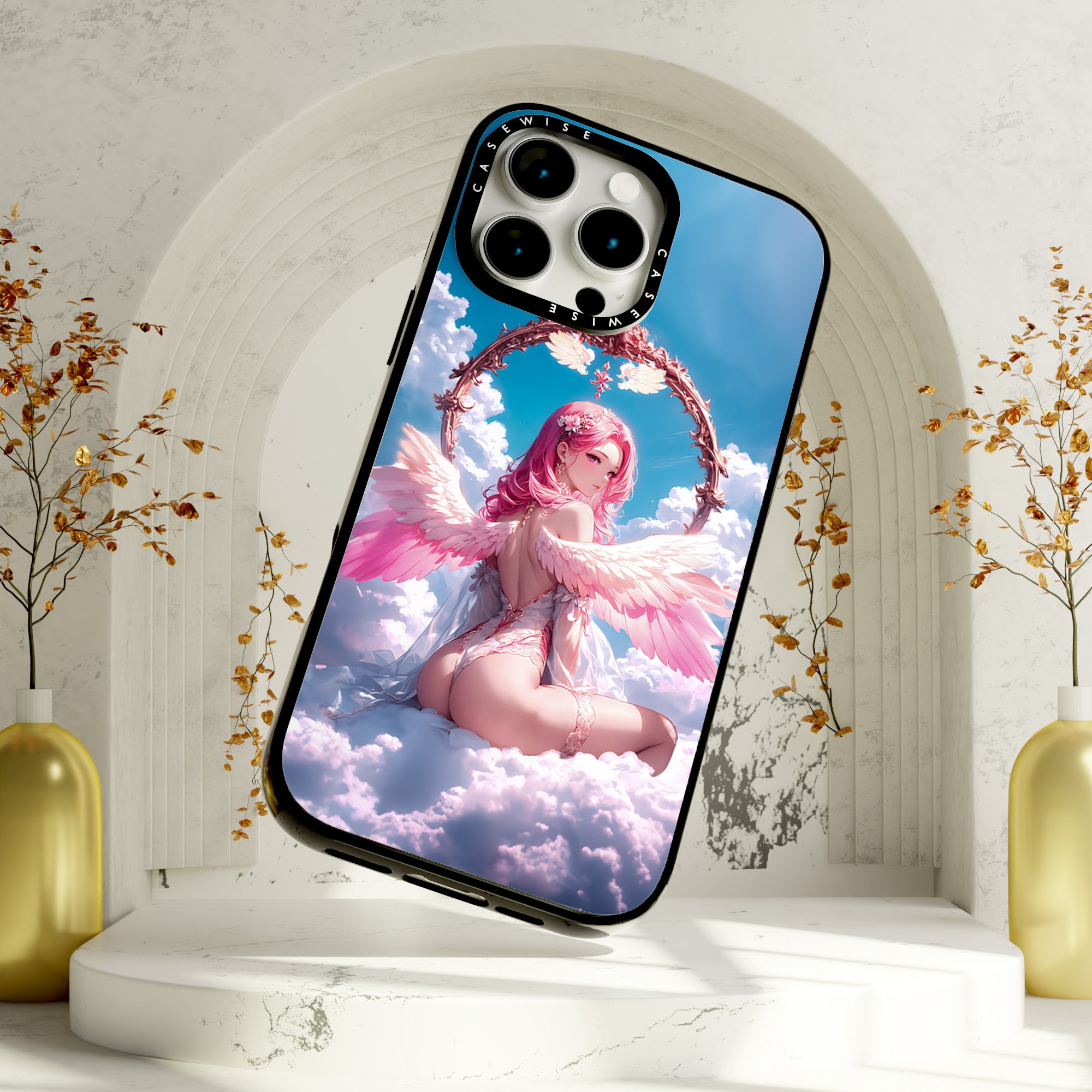 CASEWISE
CASEWISE