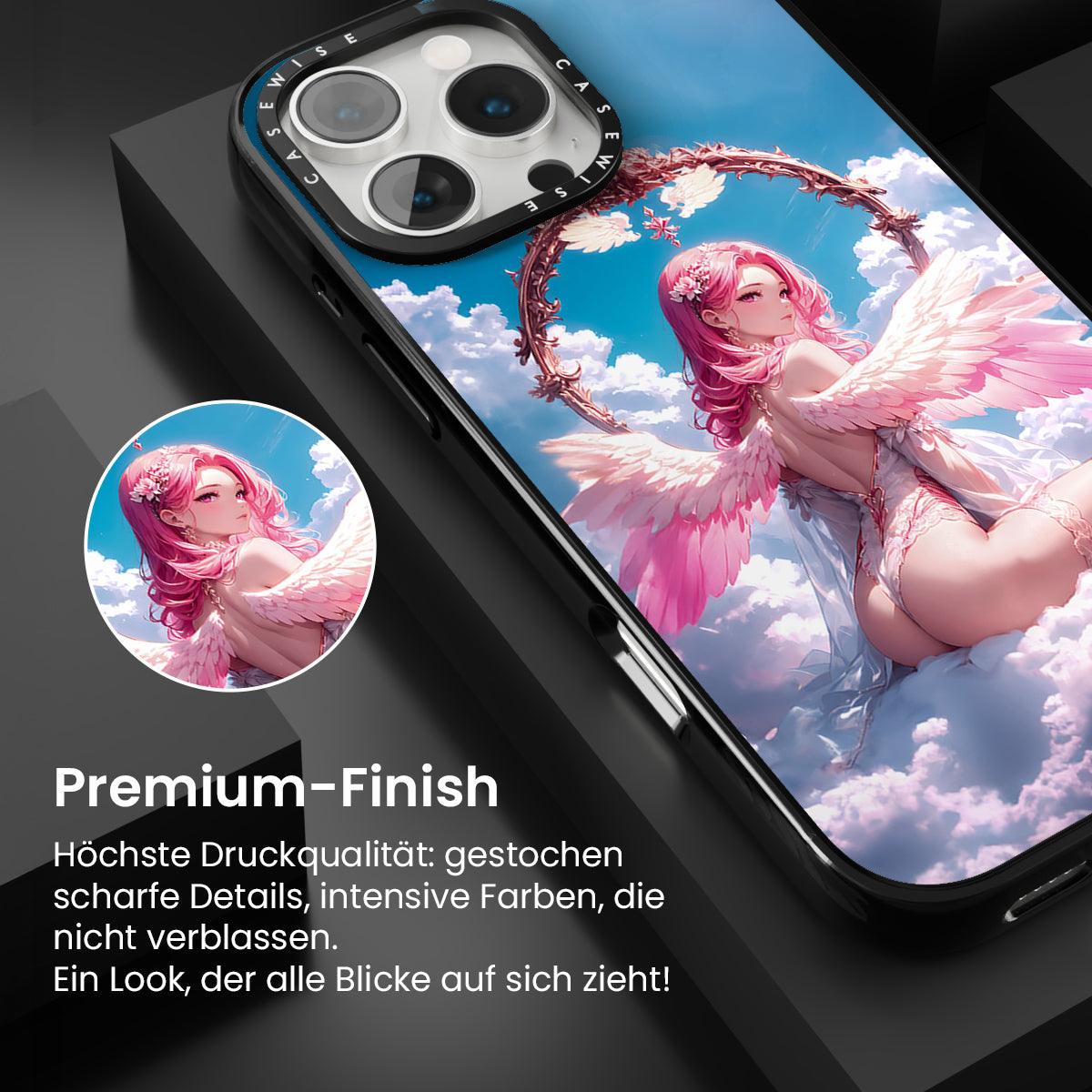 CASEWISE CASEWISE

Premium-Finish

Höchste Druckqualität: gestochen scharfe Details, intensive Farben, die nicht verblassen.
Ein Look, der alle Blicke auf sich zieht!