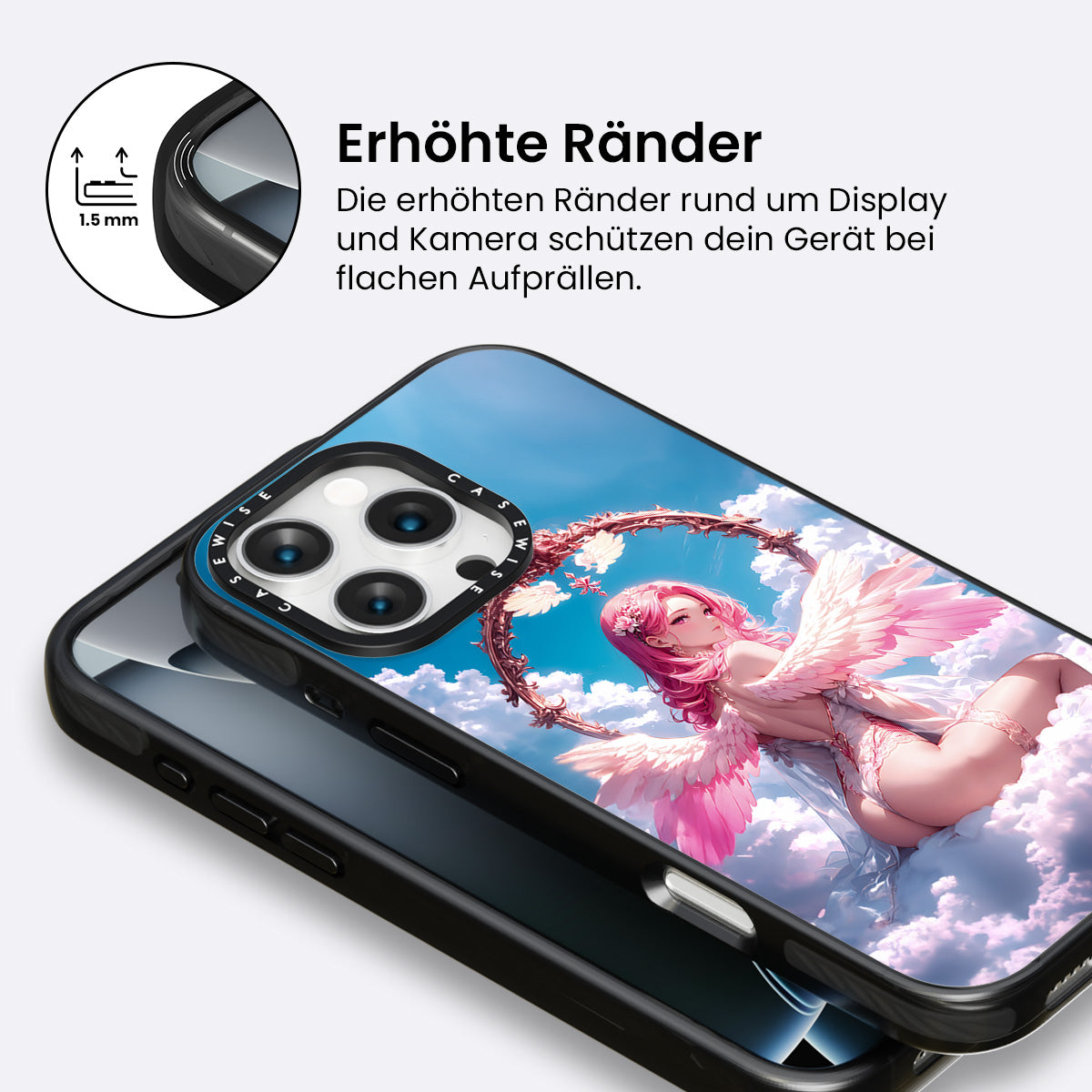 1.5 mm

Erhöhte Ränder

Die erhöhten Ränder rund um Display und Kamera schützen dein Gerät bei flachen Aufprällen.

CASEWISE CASEWISE