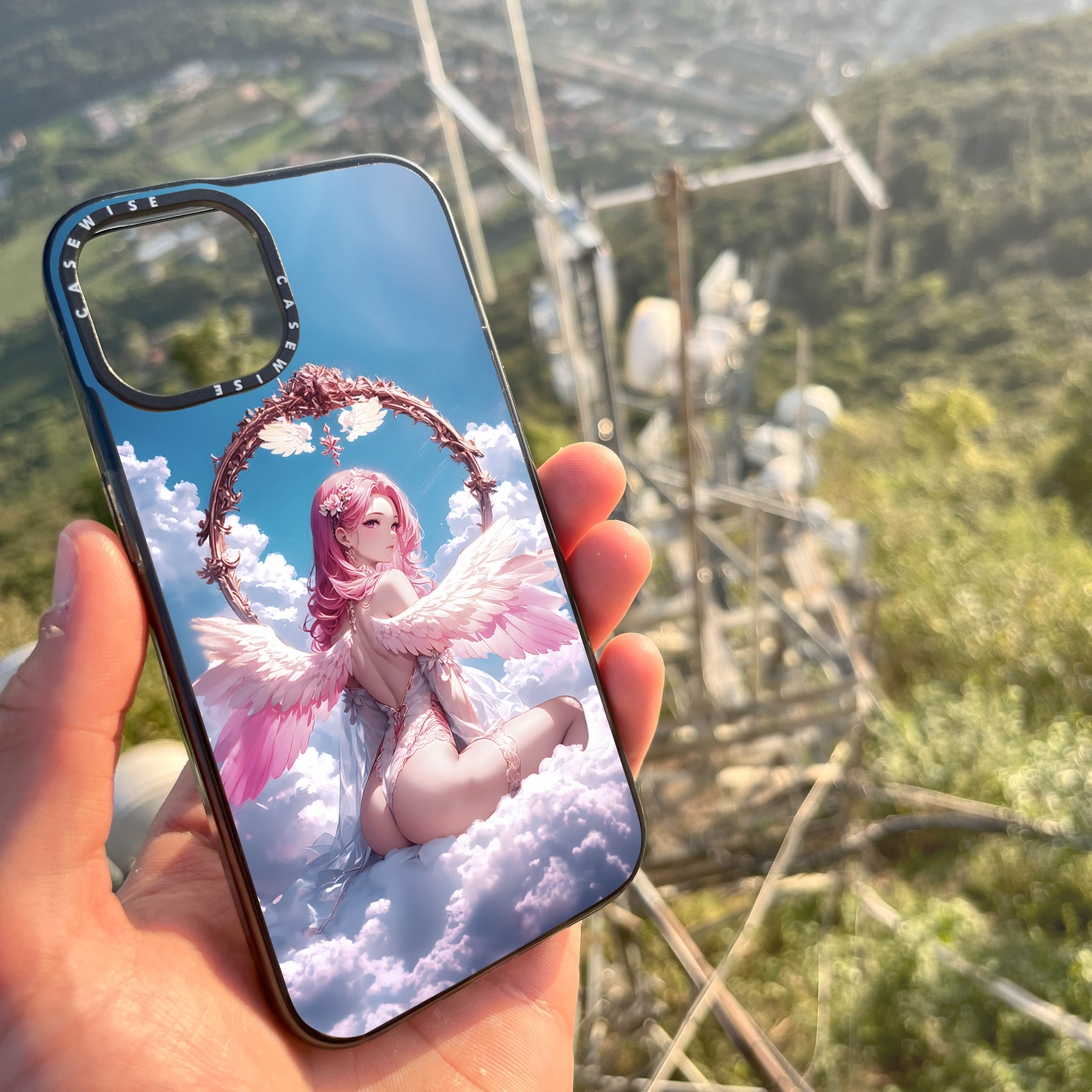 CASEWISE
CASEWISE