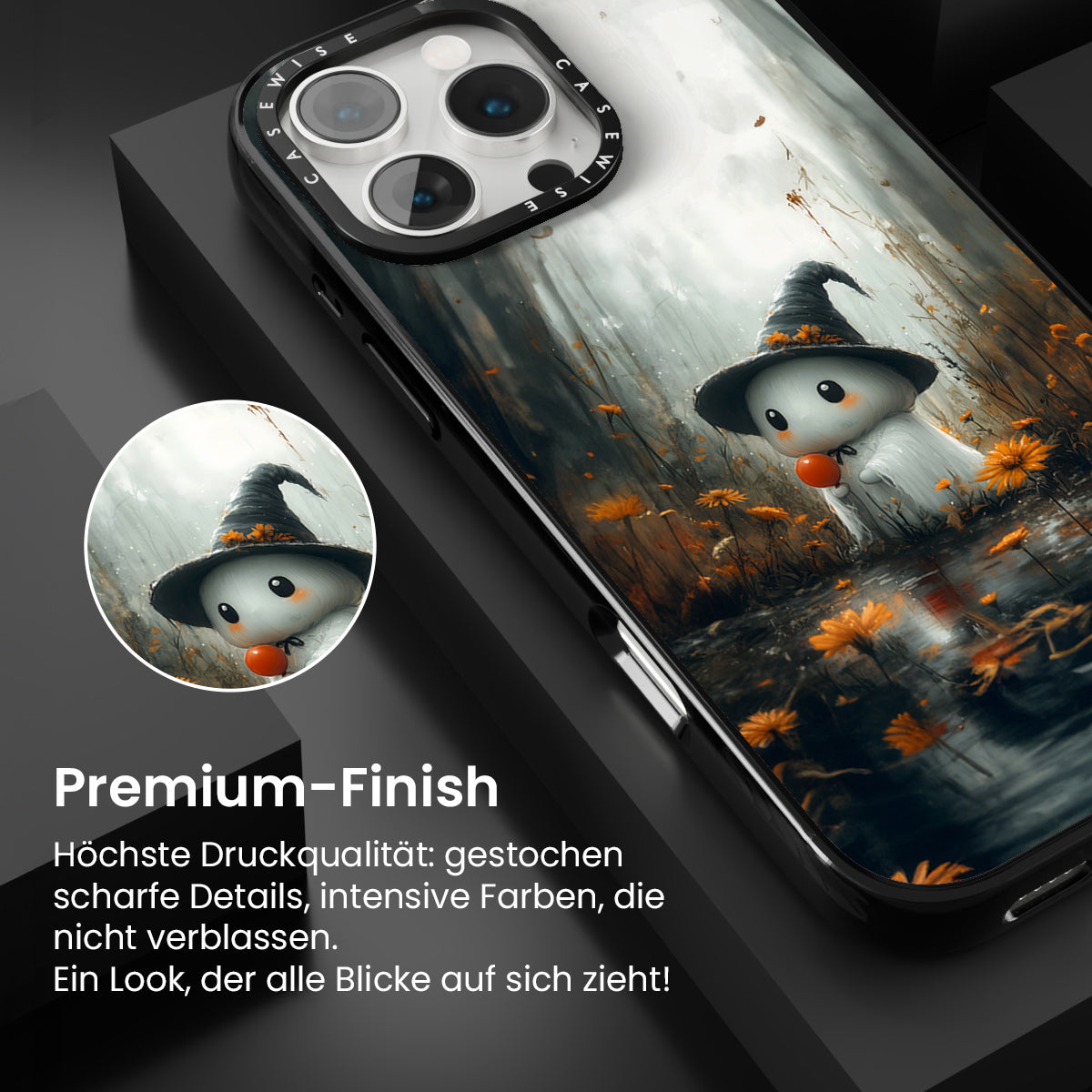 CASEWISE CASEWISE

Premium-Finish

Höchste Druckqualität: gestochen scharfe Details, intensive Farben, die nicht verblassen.
Ein Look, der alle Blicke auf sich zieht!