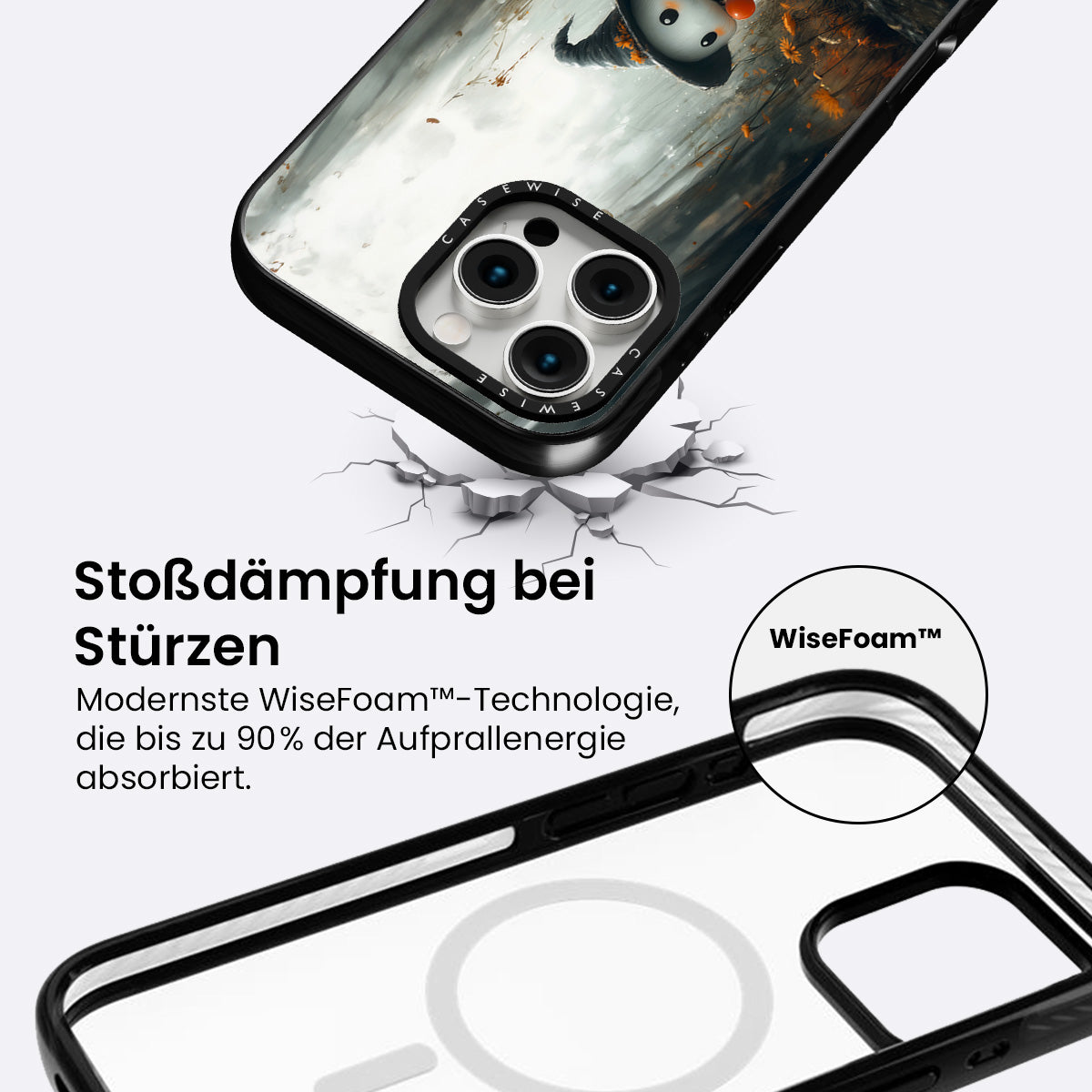 CASEWISE

CASEWISE

Stoßdämpfung bei Stürzen

Modernste WiseFoam™-Technologie, die bis zu 90% der Aufprallenergie absorbiert.

WiseFoam™