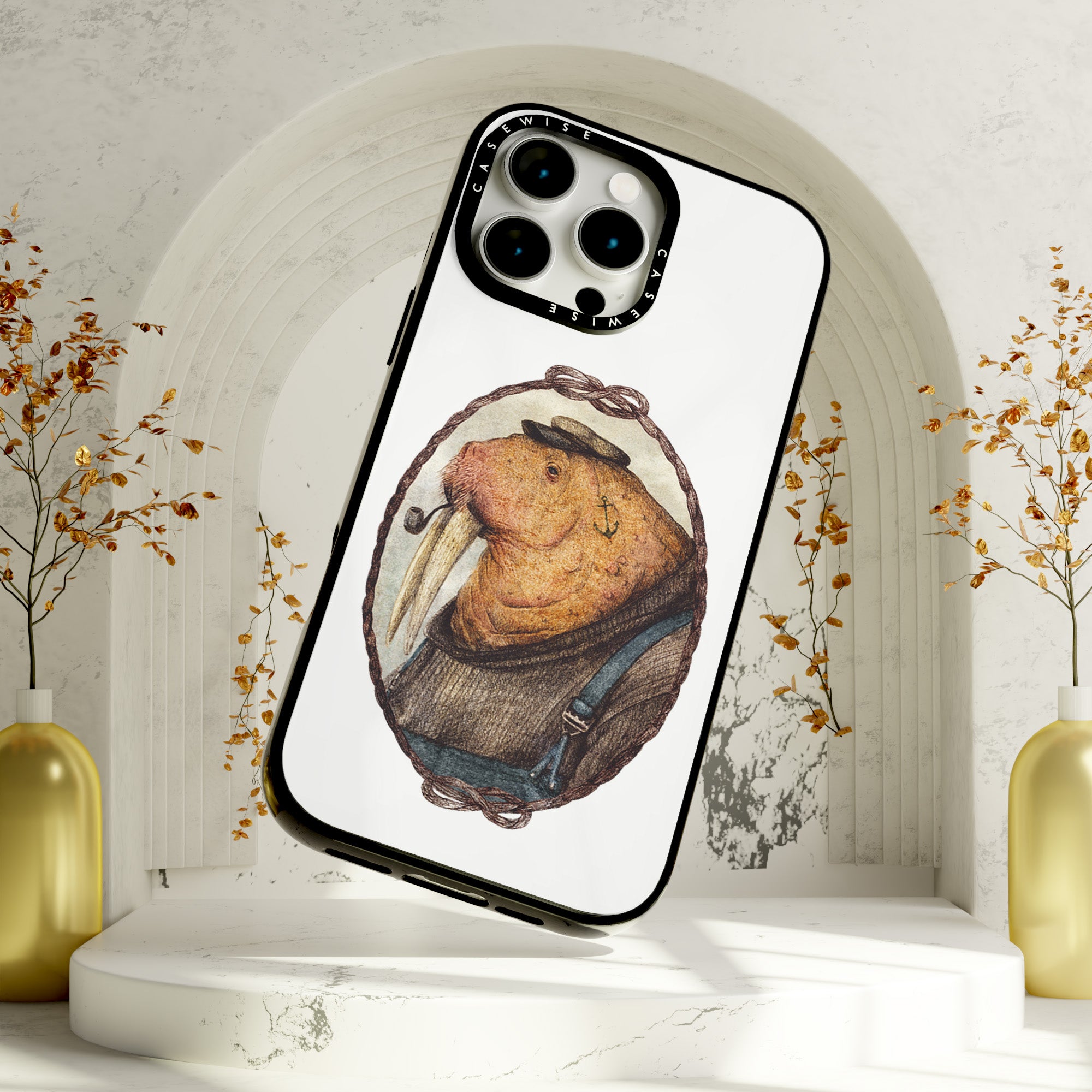 CASEWISE

CASEWISE