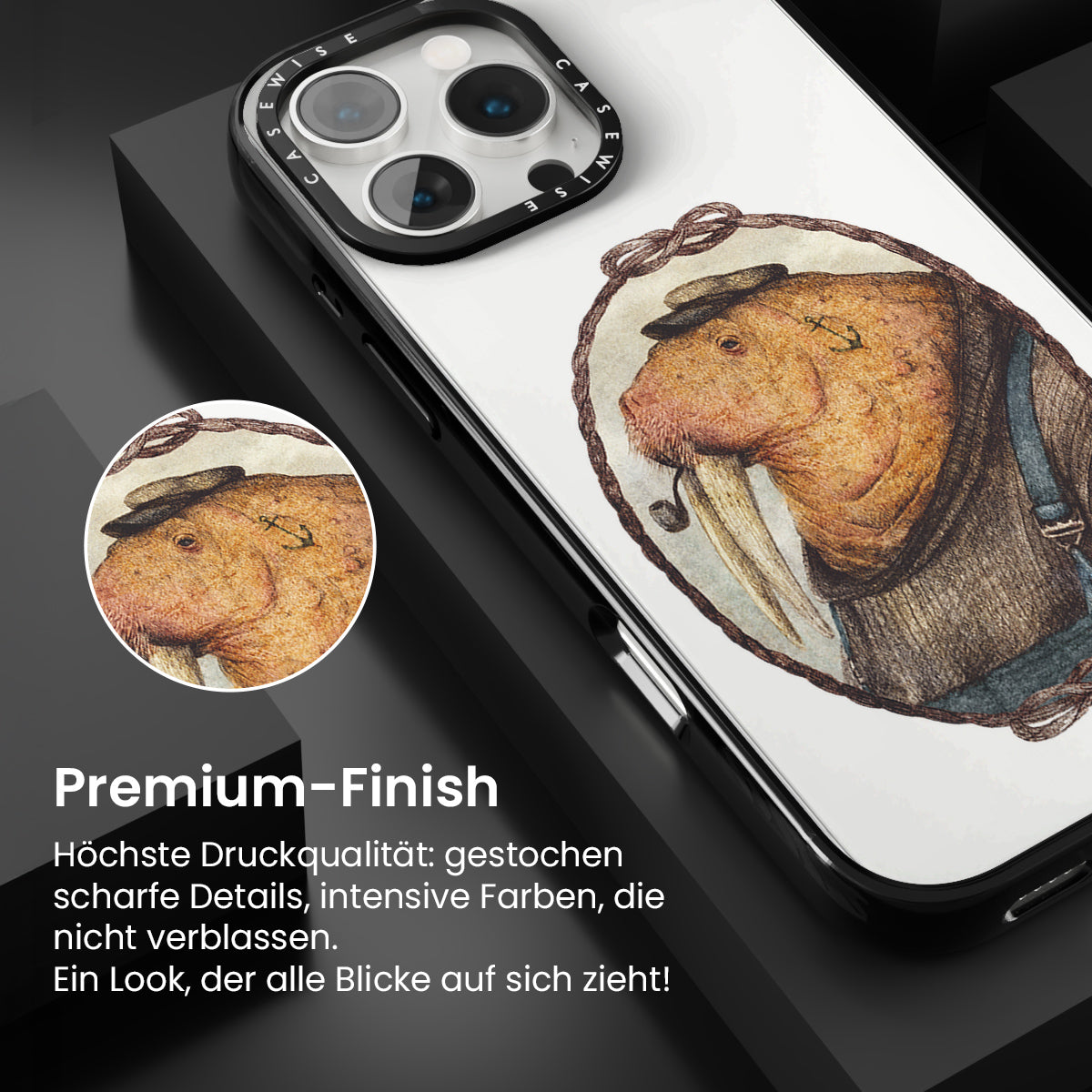 CASEWISE CASEWISE

Premium-Finish

Höchste Druckqualität: gestochen scharfe Details, intensive Farben, die nicht verblassen.
Ein Look, der alle Blicke auf sich zieht!