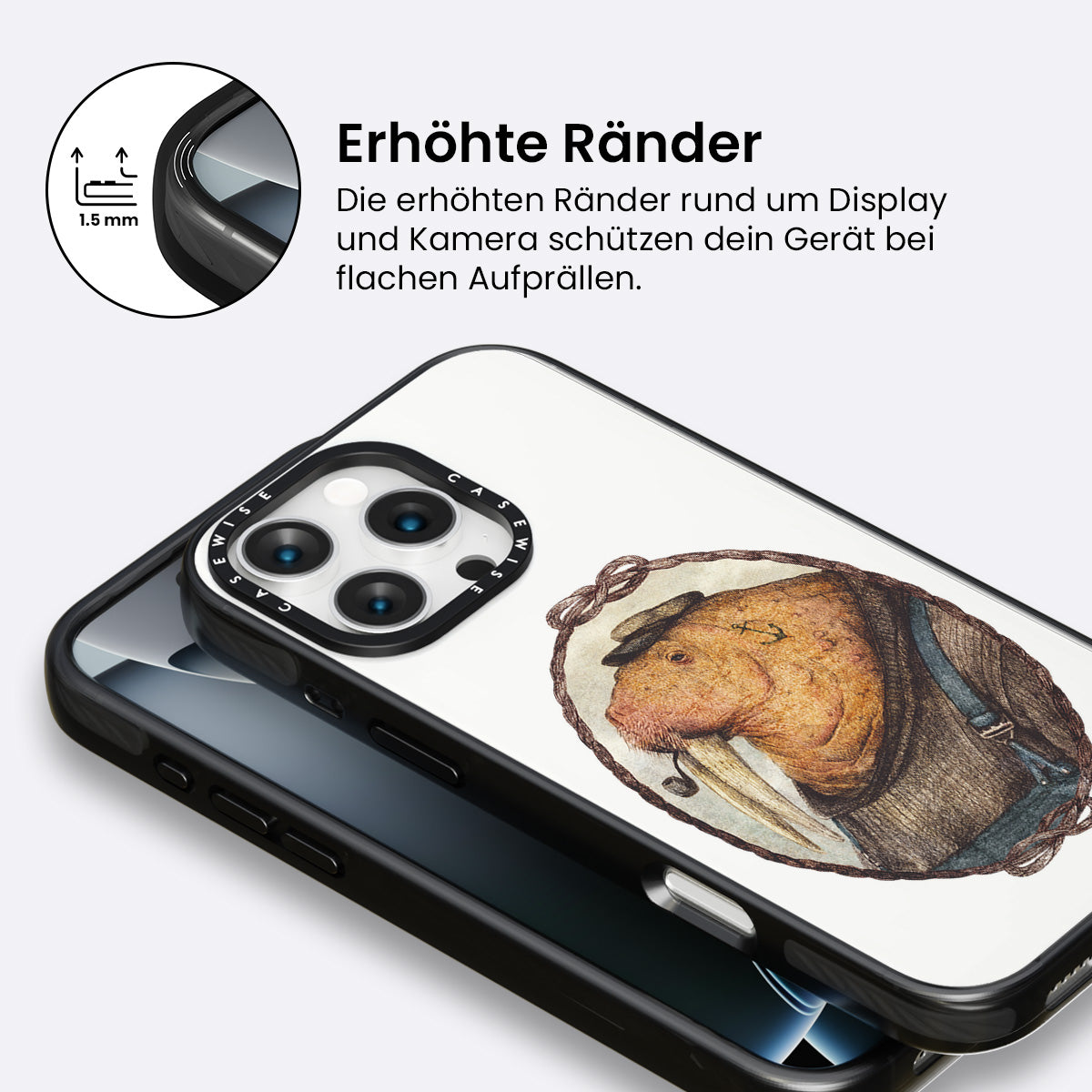 1.5 mm

Erhöhte Ränder

Die erhöhten Ränder rund um Display und Kamera schützen dein Gerät bei flachen Aufprällen.

CASEWISE CASEWISE