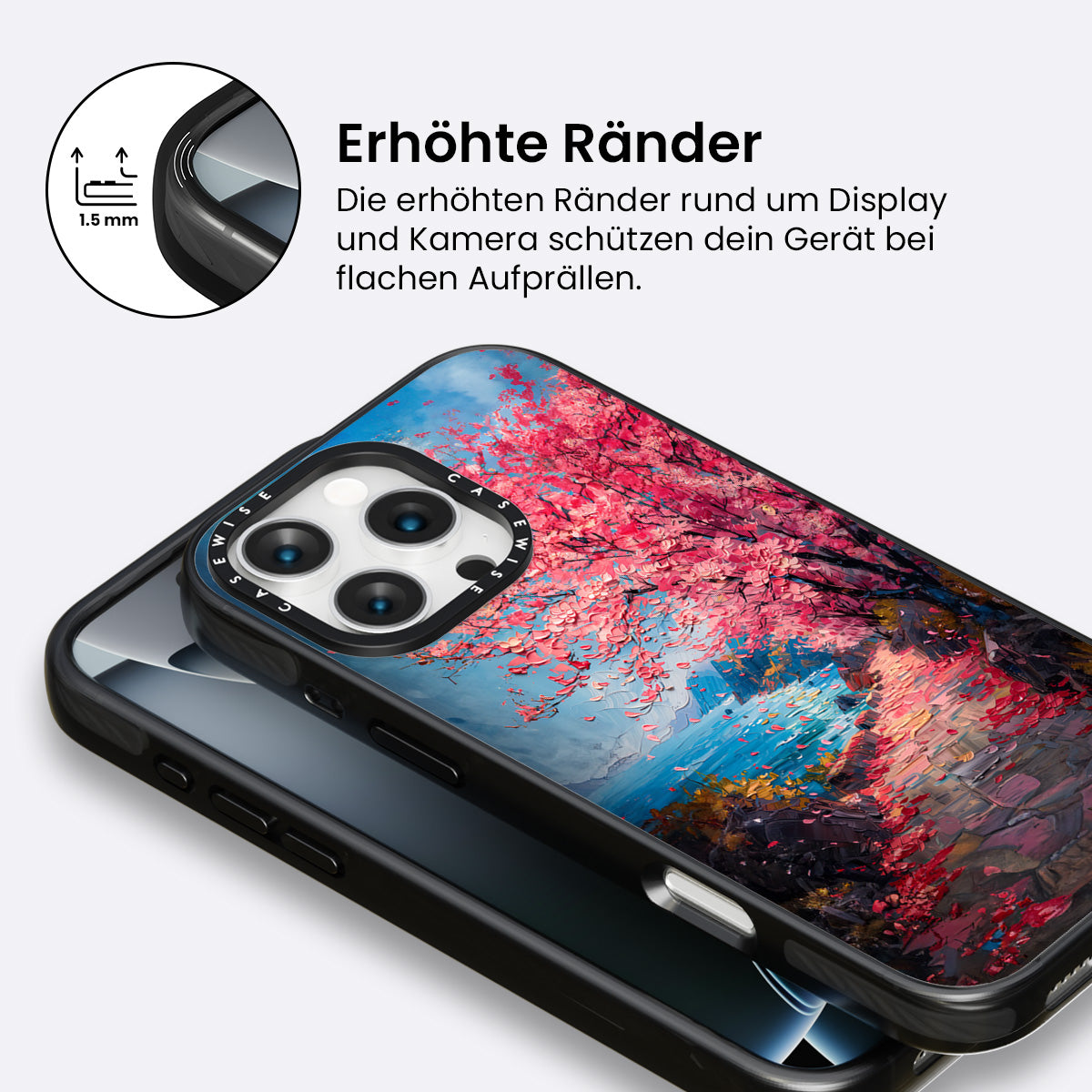 1.5 mm

Erhöhte Ränder

Die erhöhten Ränder rund um Display und Kamera schützen dein Gerät bei flachen Aufprällen.

CASEWISE CASEWISE