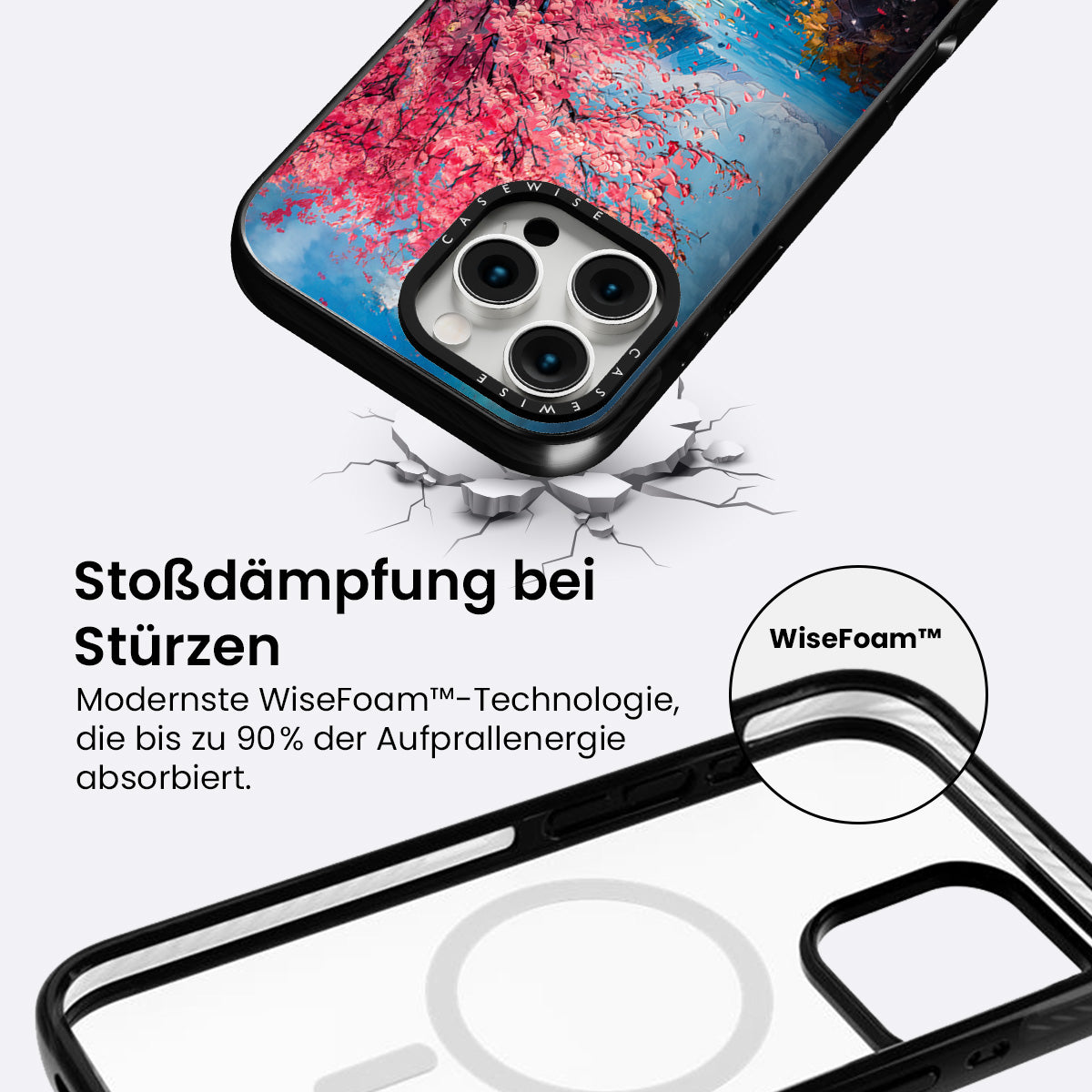 CASEWISE

CASEWISE

Stoßdämpfung bei Stürzen

Modernste WiseFoam™-Technologie, die bis zu 90% der Aufprallenergie absorbiert.

WiseFoam™